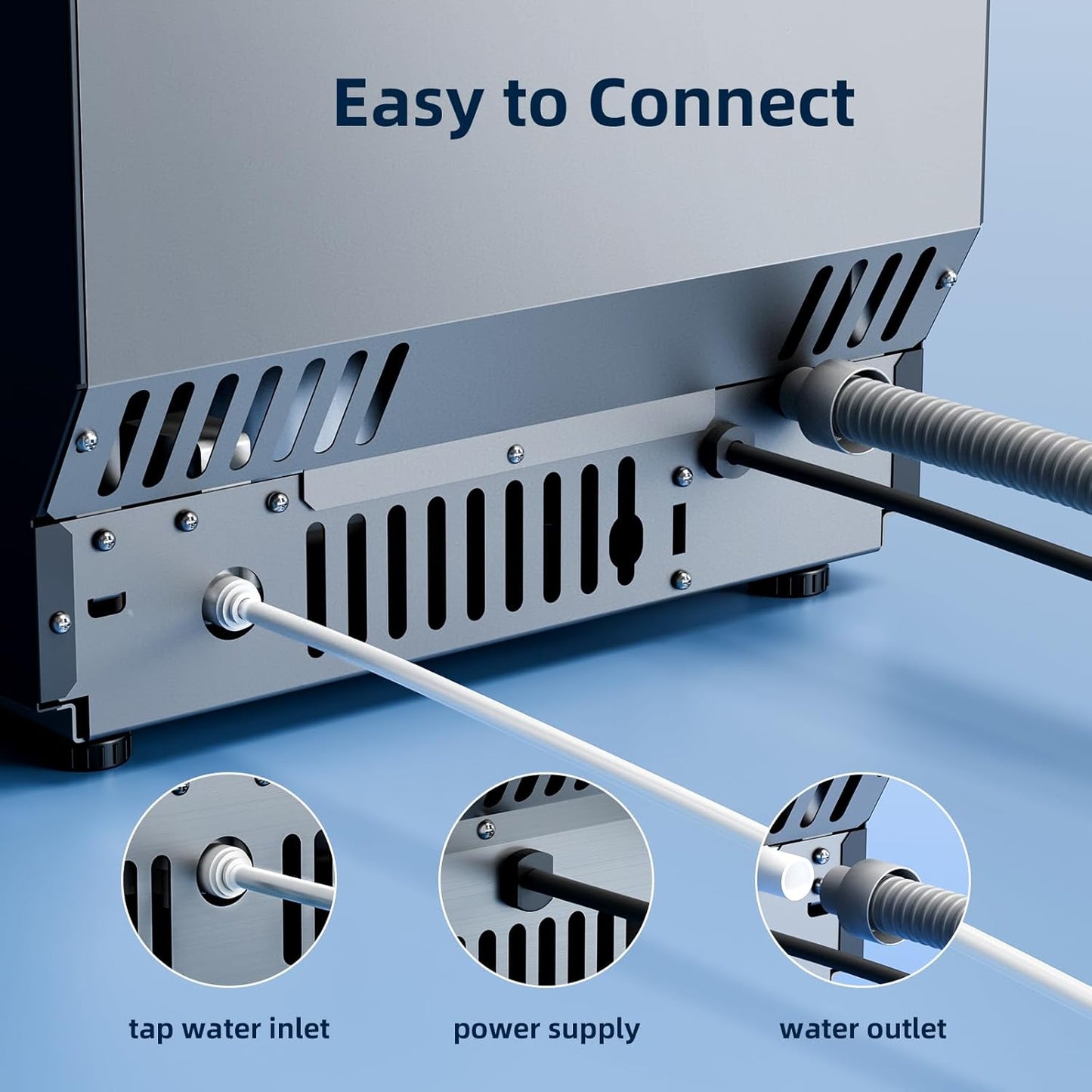 Easy to Connect

tap water inlet

power supply

water outlet