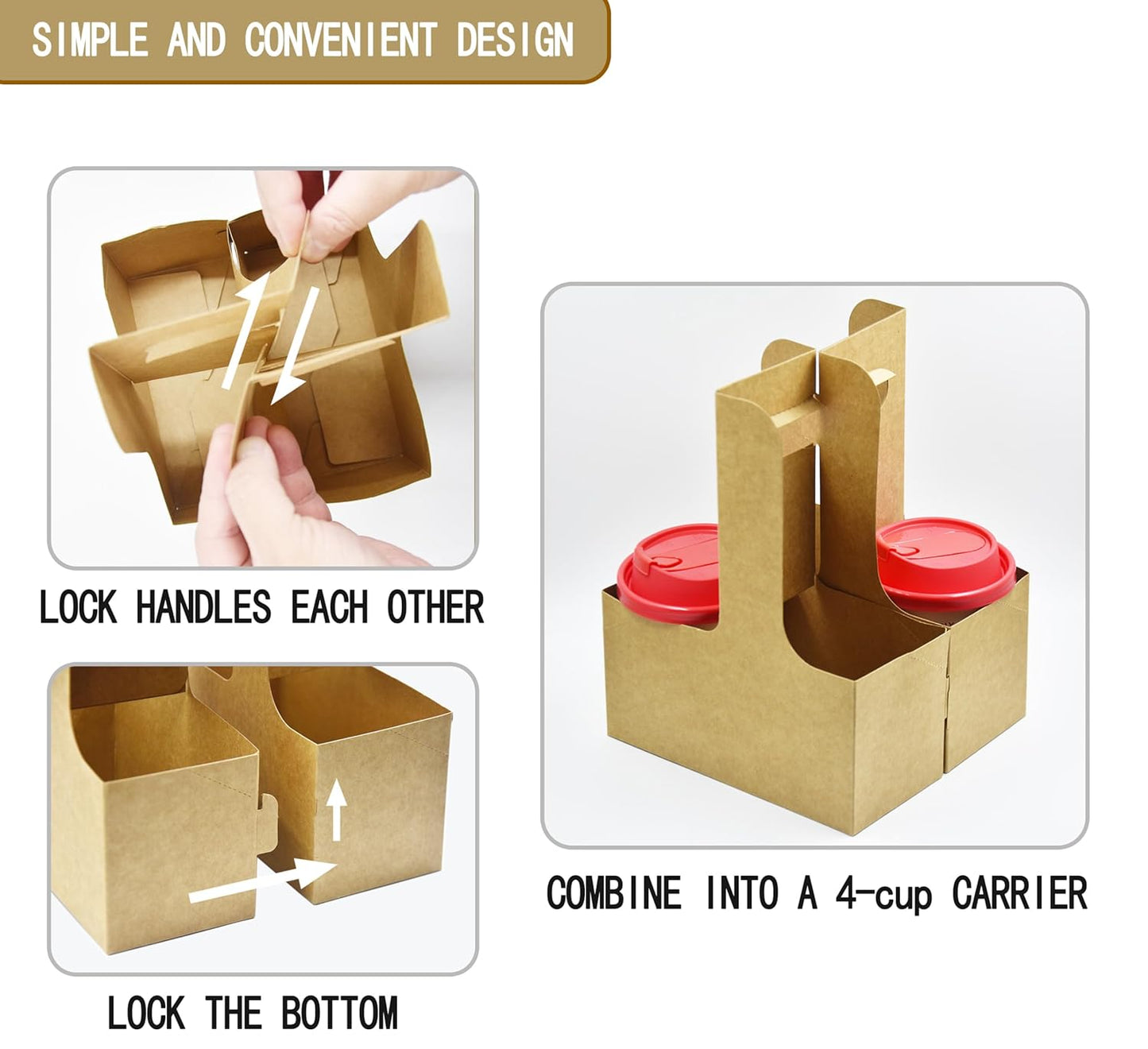 SIMPLE AND CONVENIENT DESIGN

LOCK HANDLES EACH OTHER

LOCK THE BOTTOM

COMBINE INTO A 4-cup CARRIER