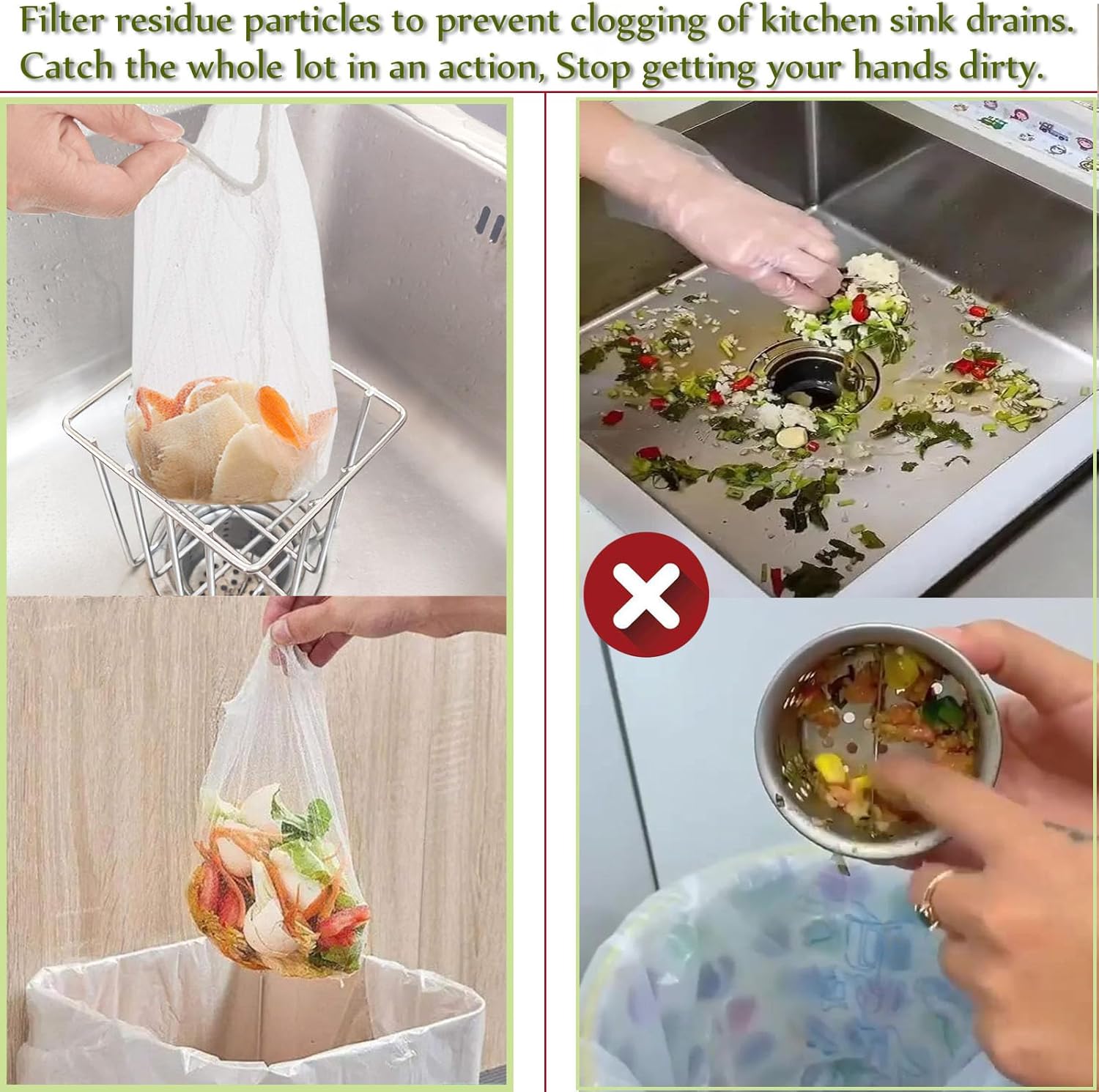 Filter residue particles to prevent clogging of kitchen sink drains.
Catch the whole lot in an action, Stop getting your hands dirty.