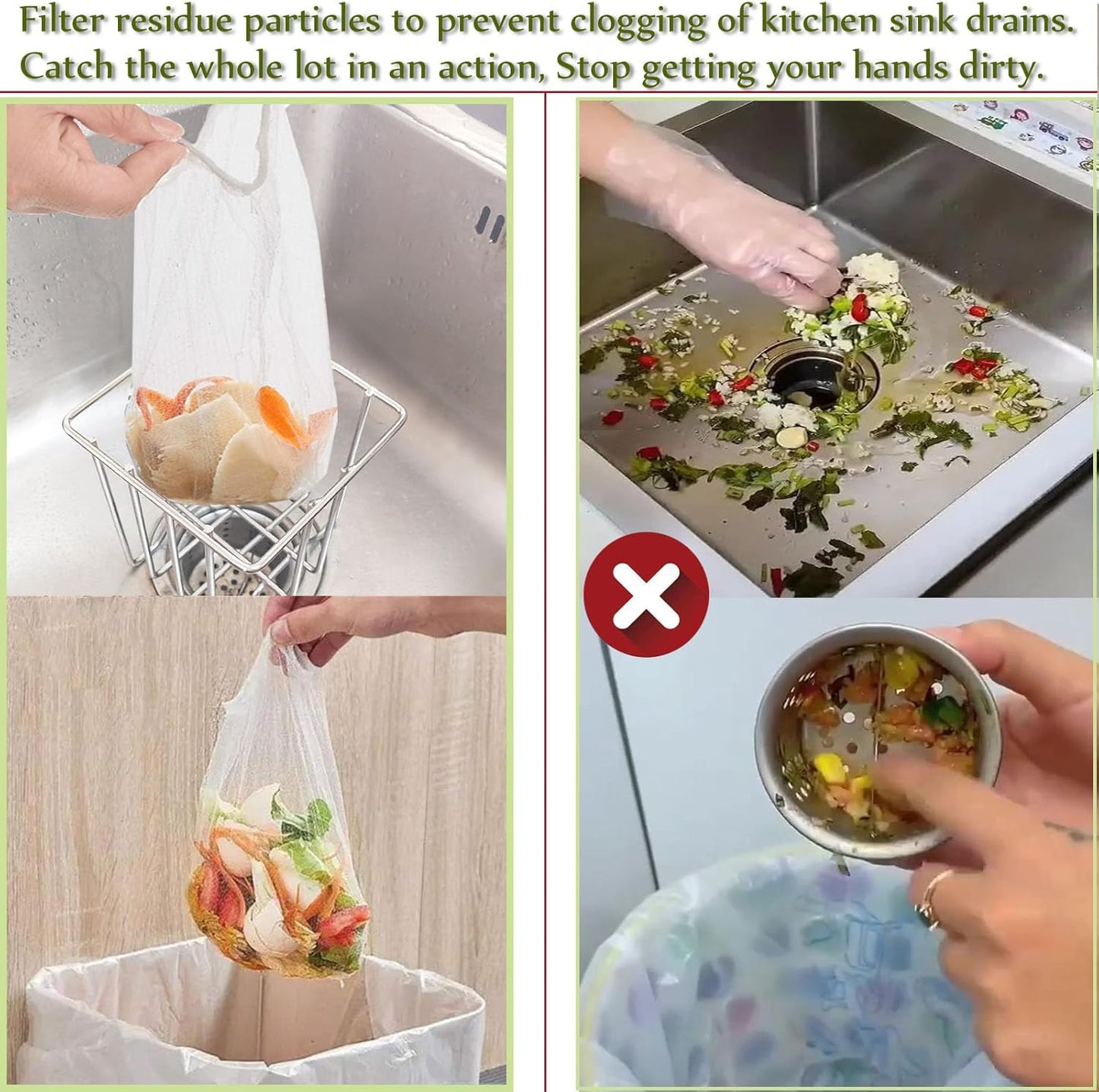 Filter residue particles to prevent clogging of kitchen sink drains. Catch the whole lot in an action, Stop getting your hands dirty.