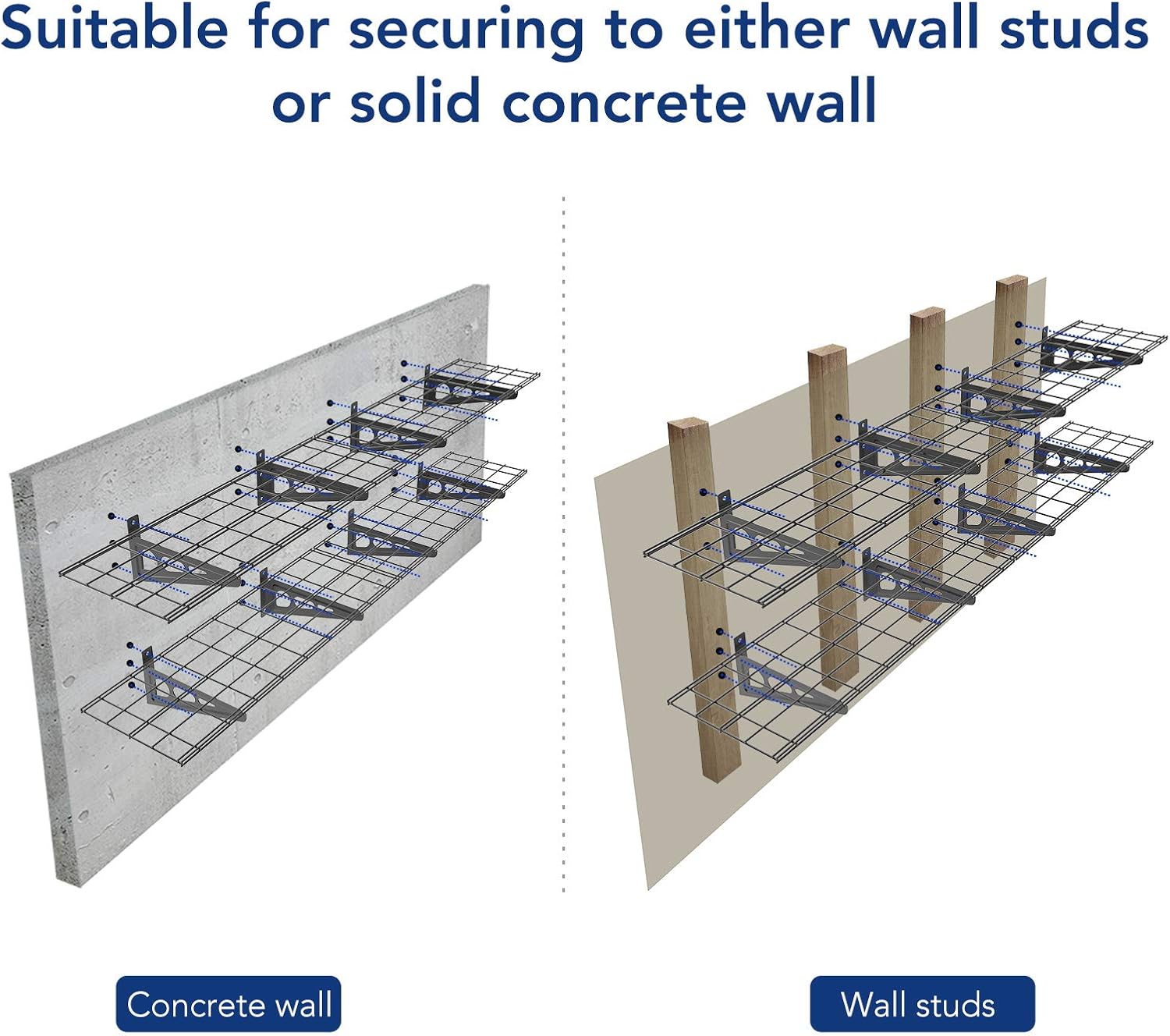 Suitable for securing to either wall studs or solid concrete wall

Concrete wall

Wall studs