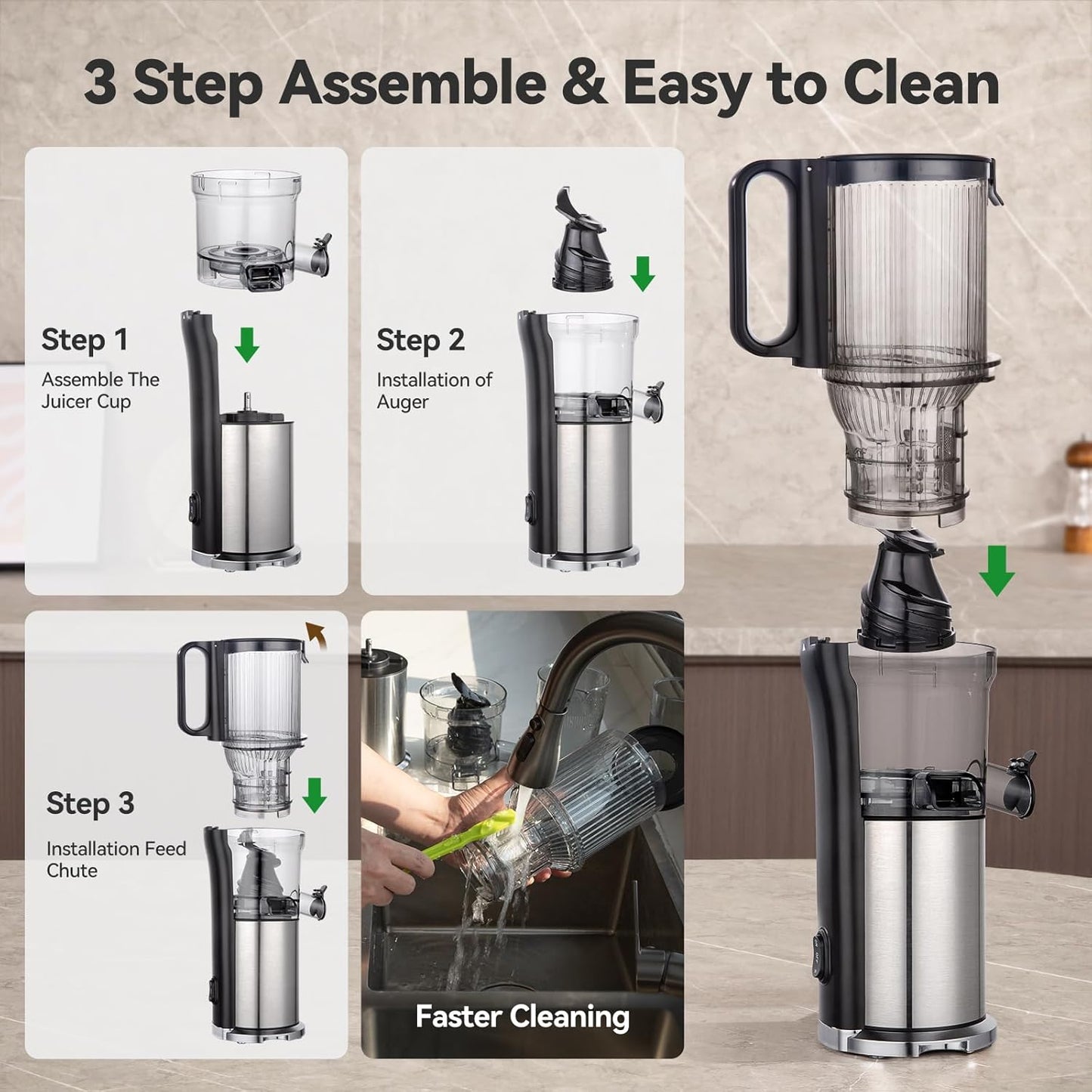 3 Step Assemble & Easy to Clean

Step 1
Assemble The Juicer Cup

Step 2
Installation of Auger

Step 3
Installation Feed Chute

Faster Cleaning