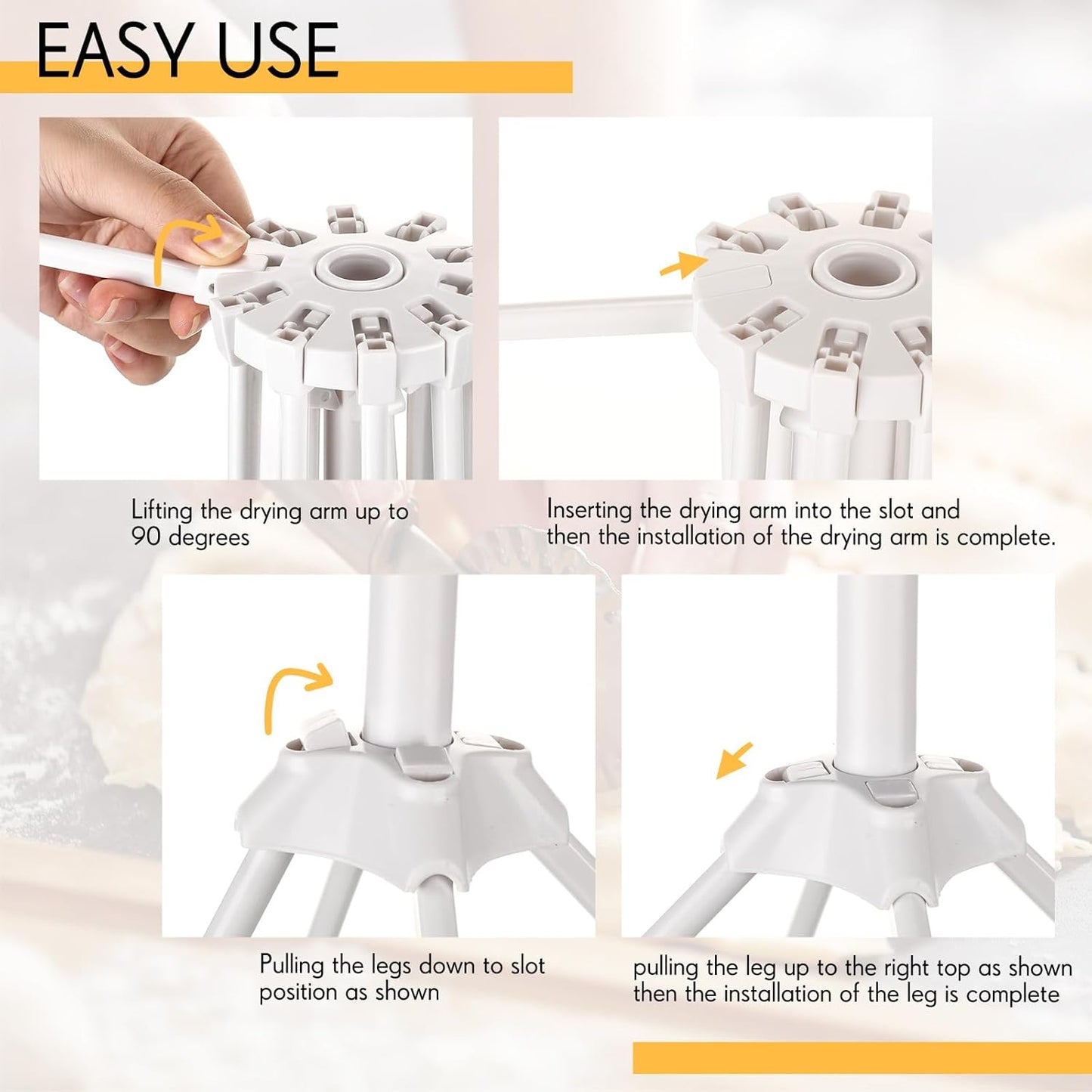 EASY USE

Lifting the drying arm up to 90 degrees

Inserting the drying arm into the slot and then the installation of the drying arm is complete.

Pulling the legs down to slot position as shown

pulling the leg up to the right top as shown then the installation of the leg is complete