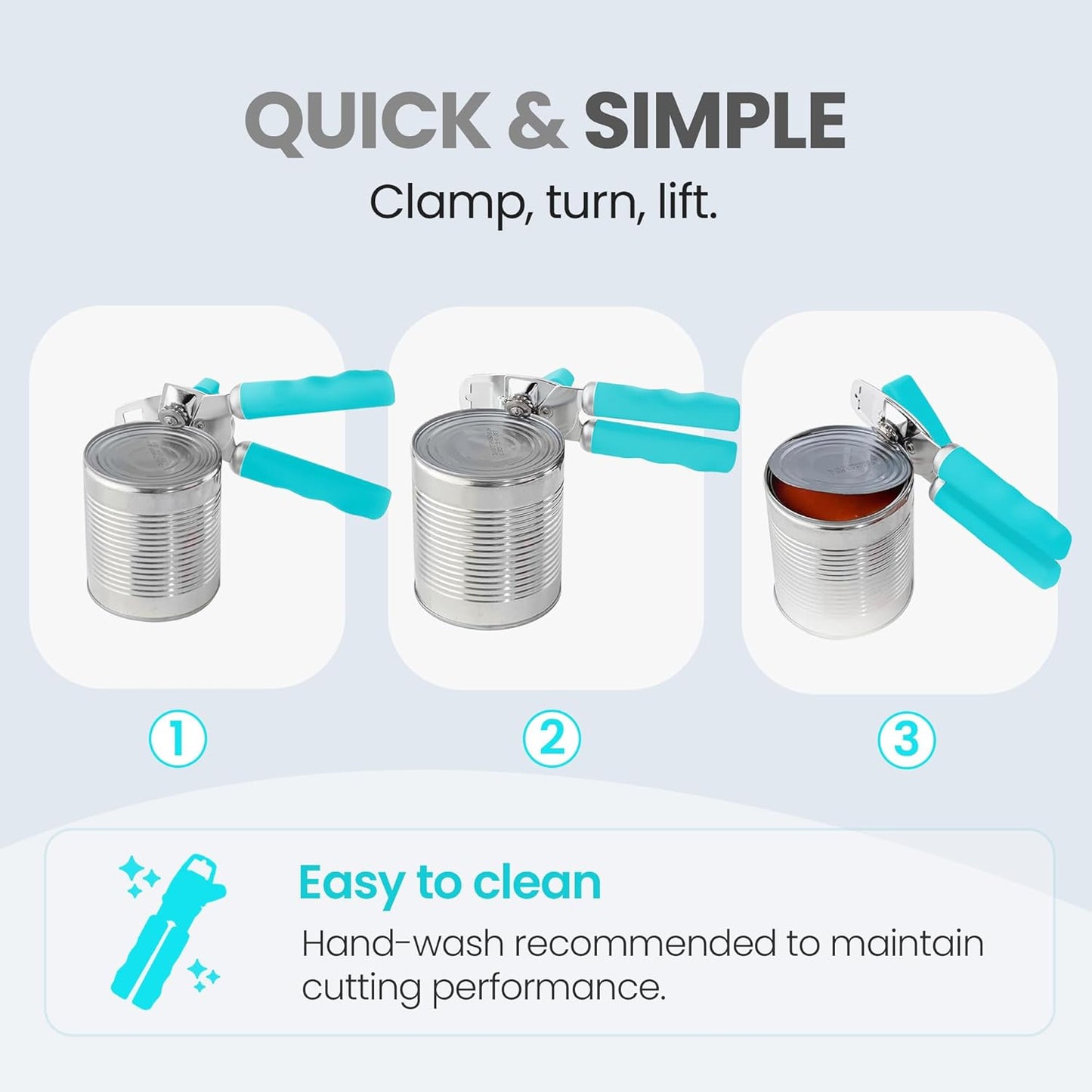 QUICK & SIMPLE
Clamp, turn, lift.

1

2

3

Easy to clean
Hand-wash recommended to maintain cutting performance.