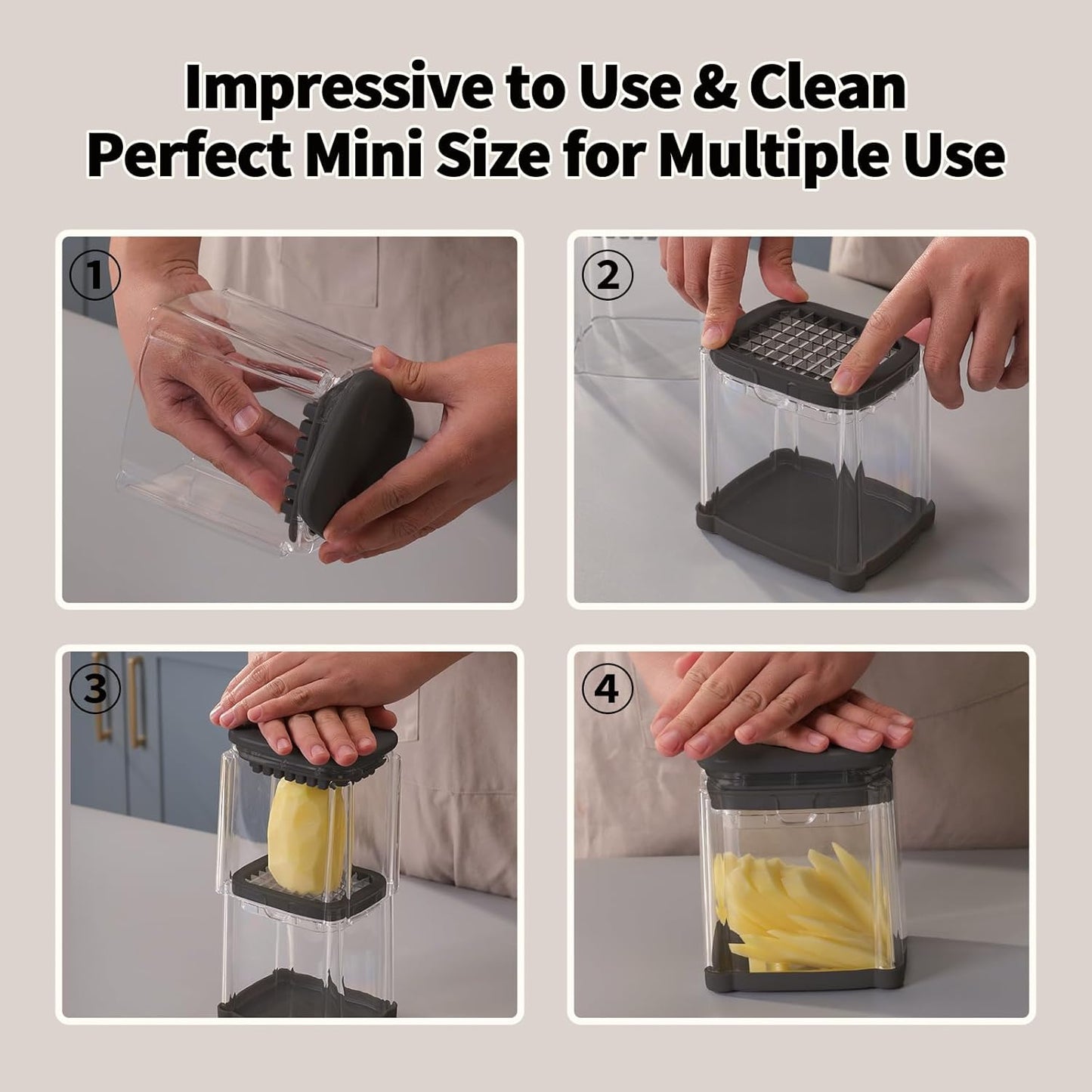 Impressive to Use & Clean
Perfect Mini Size for Multiple Use

①

②

③

④