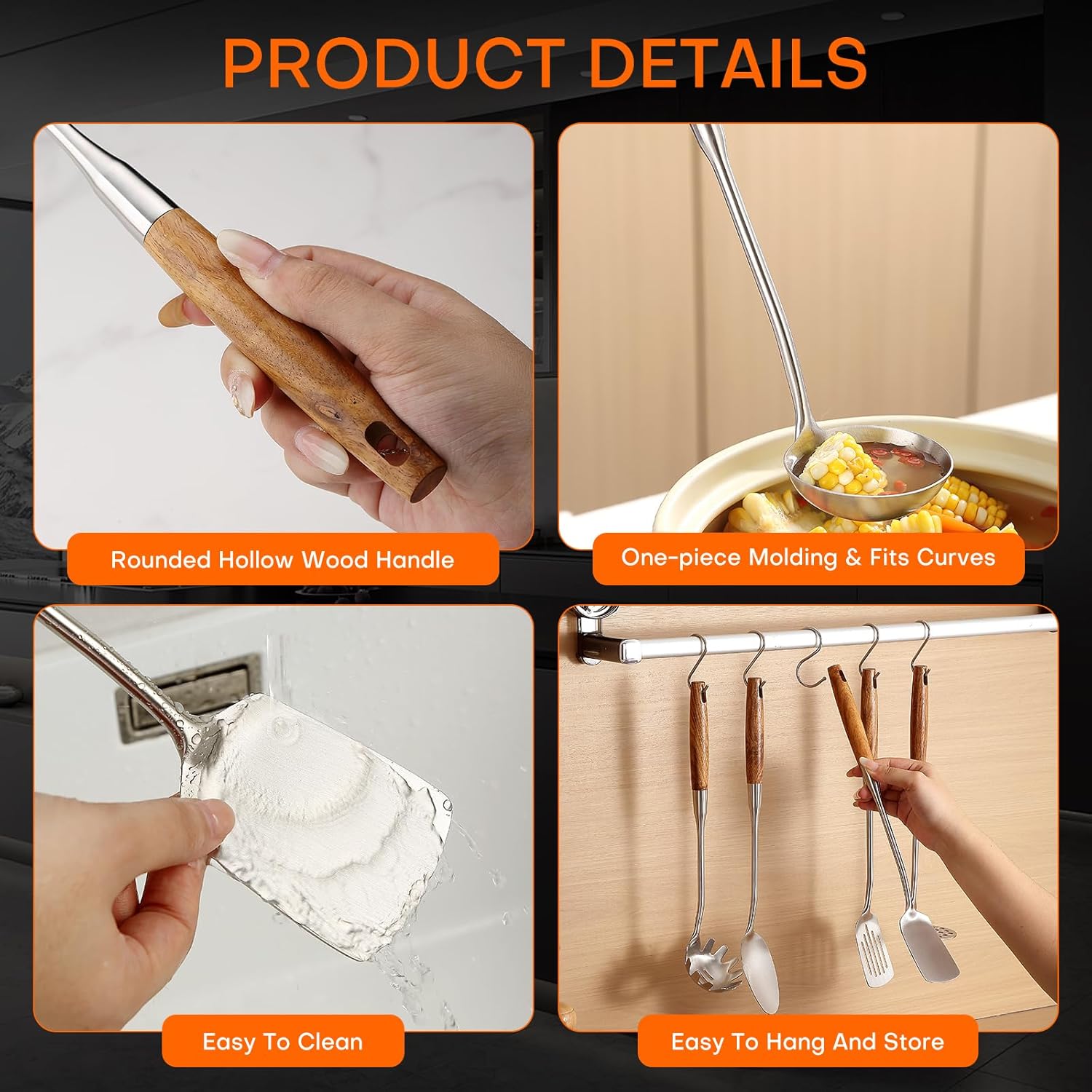 PRODUCT DETAILS

Rounded Hollow Wood Handle

One-piece Molding & Fits Curves

Easy To Clean

Easy To Hang And Store