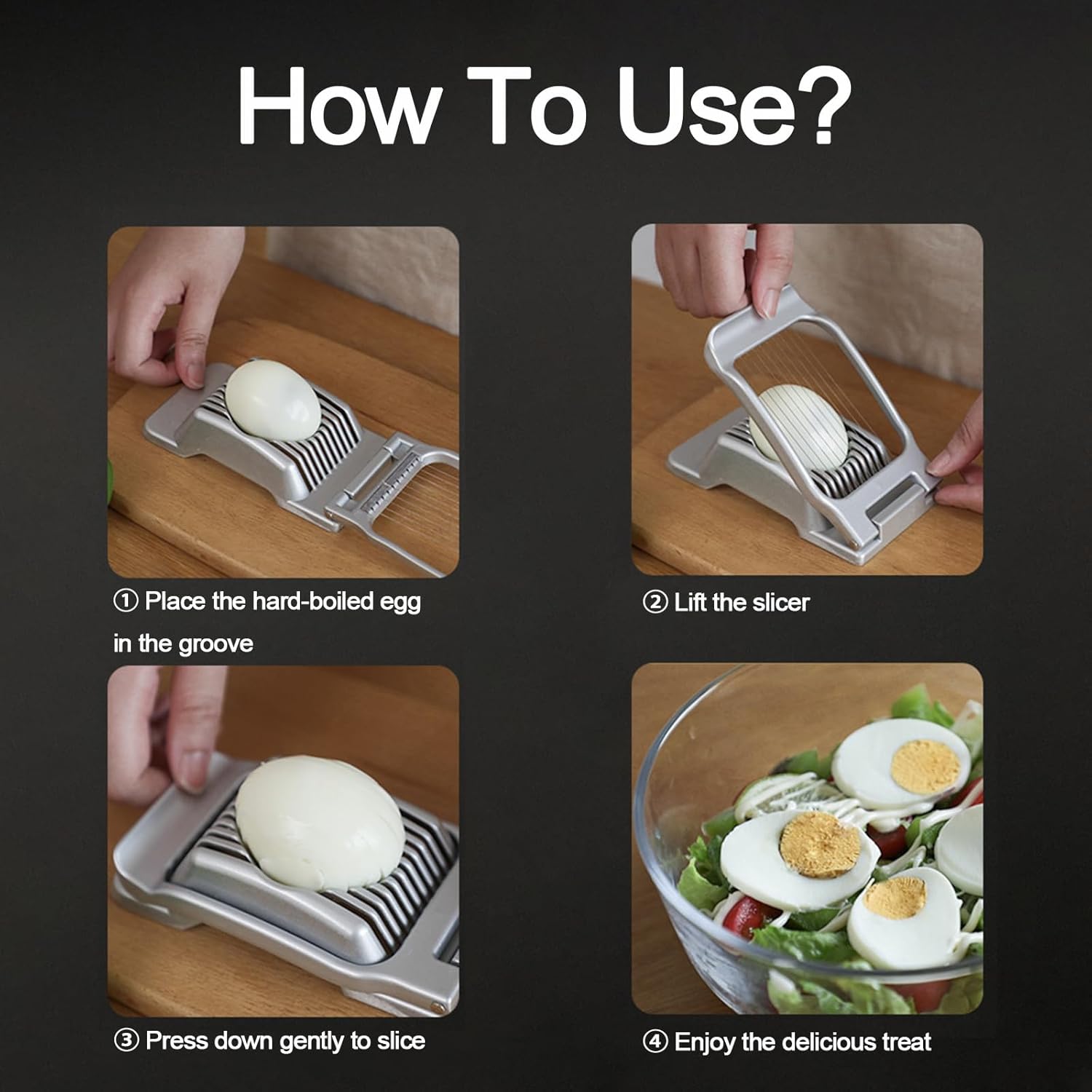 How To Use?

① Place the hard-boiled egg in the groove

② Lift the slicer

③ Press down gently to slice

④ Enjoy the delicious treat