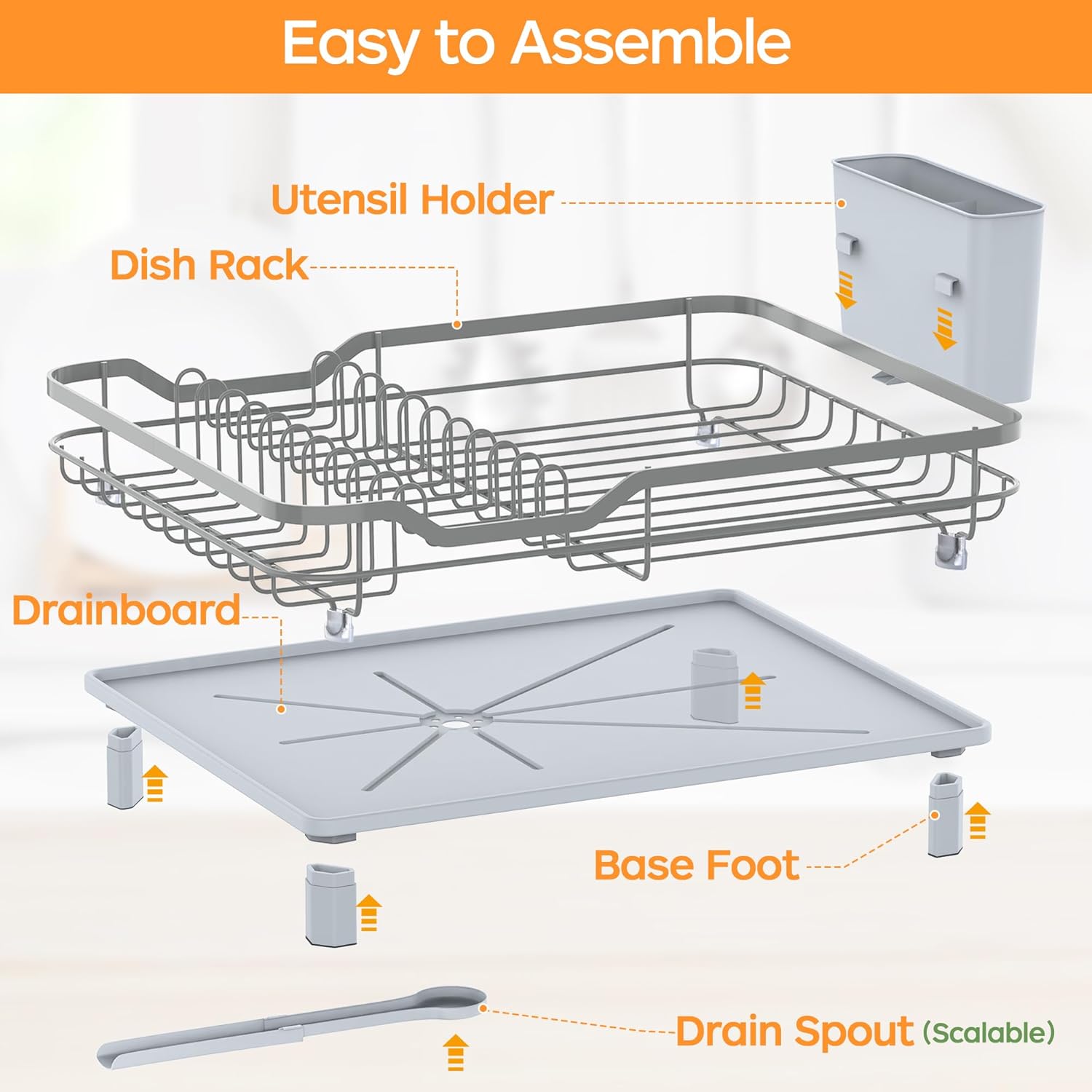 Easy to Assemble

Utensil Holder

Dish Rack

Drainboard

Base Foot

Drain Spout (Scalable)