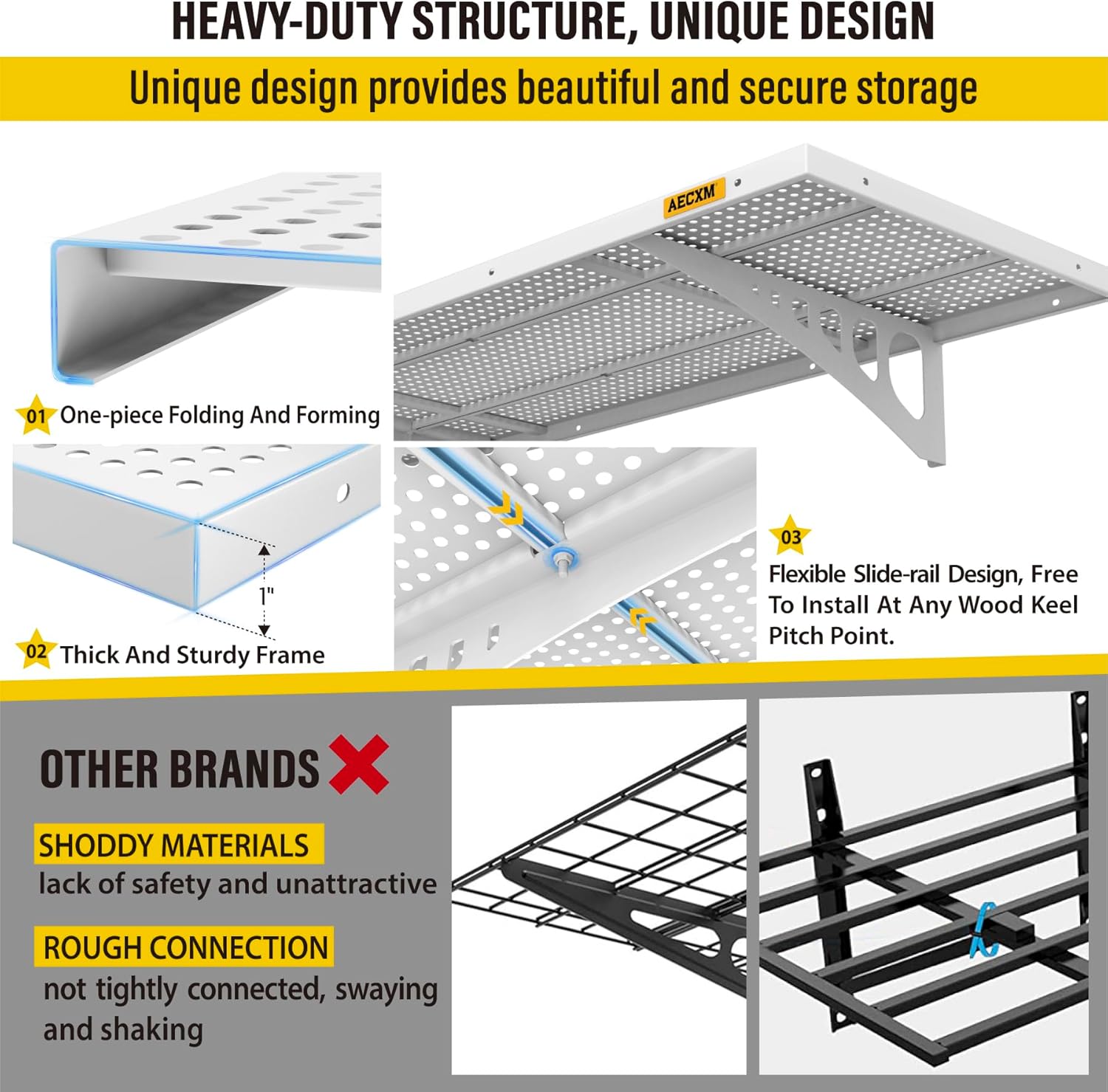 HEAVY-DUTY STRUCTURE, UNIQUE DESIGN

Unique design provides beautiful and secure storage

AECXM

01 One-piece Folding And Forming

1"

02 Thick And Sturdy Frame

03 Flexible Slide-rail Design, Free To Install At Any Wood Keel Pitch Point.

OTHER BRANDS

SHODDY MATERIALS
lack of safety and unattractive

ROUGH CONNECTION
not tightly connected, swaying and shaking