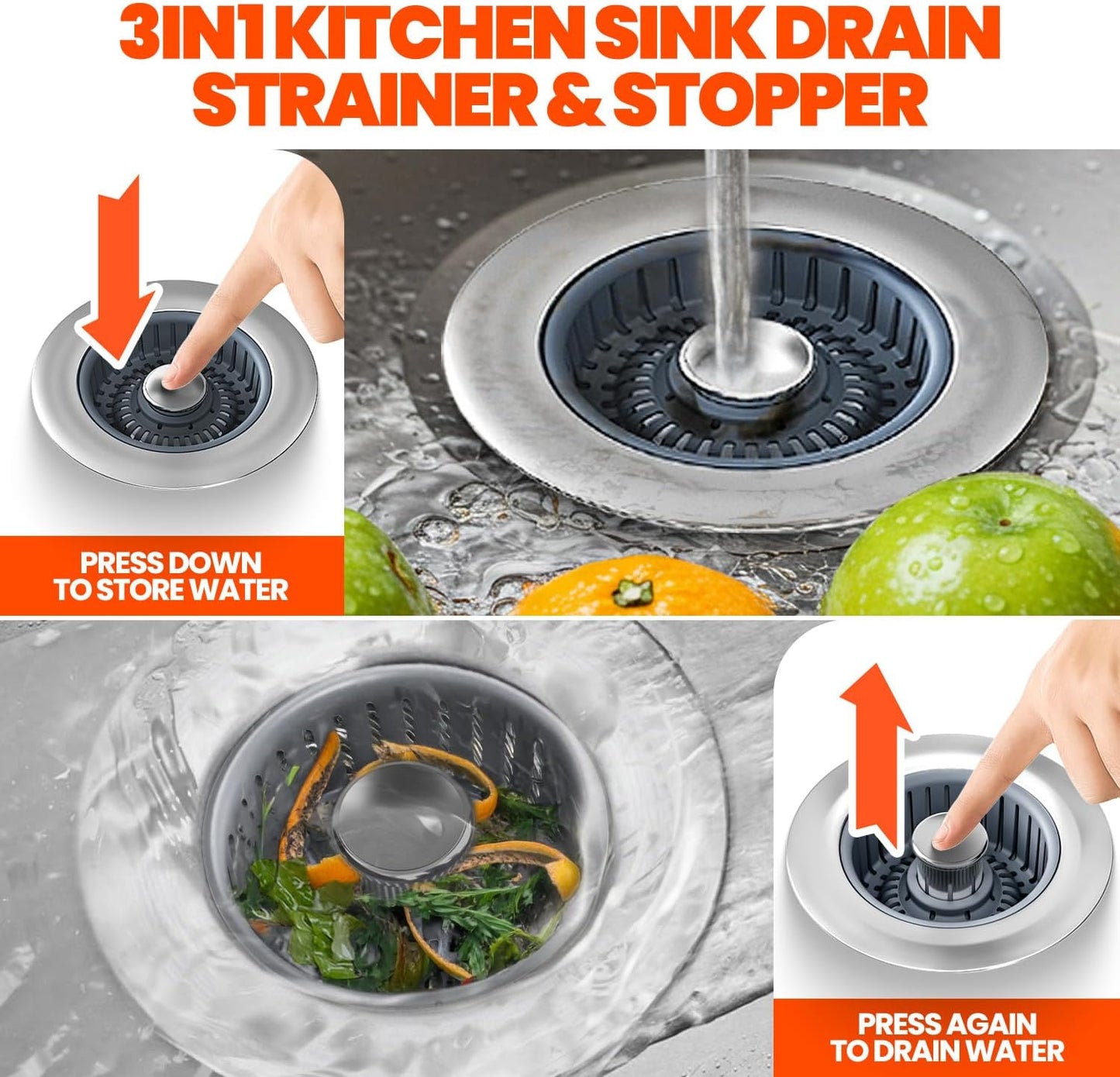 3IN1 KITCHEN SINK DRAIN STRAINER & STOPPER

PRESS DOWN TO STORE WATER

PRESS AGAIN TO DRAIN WATER