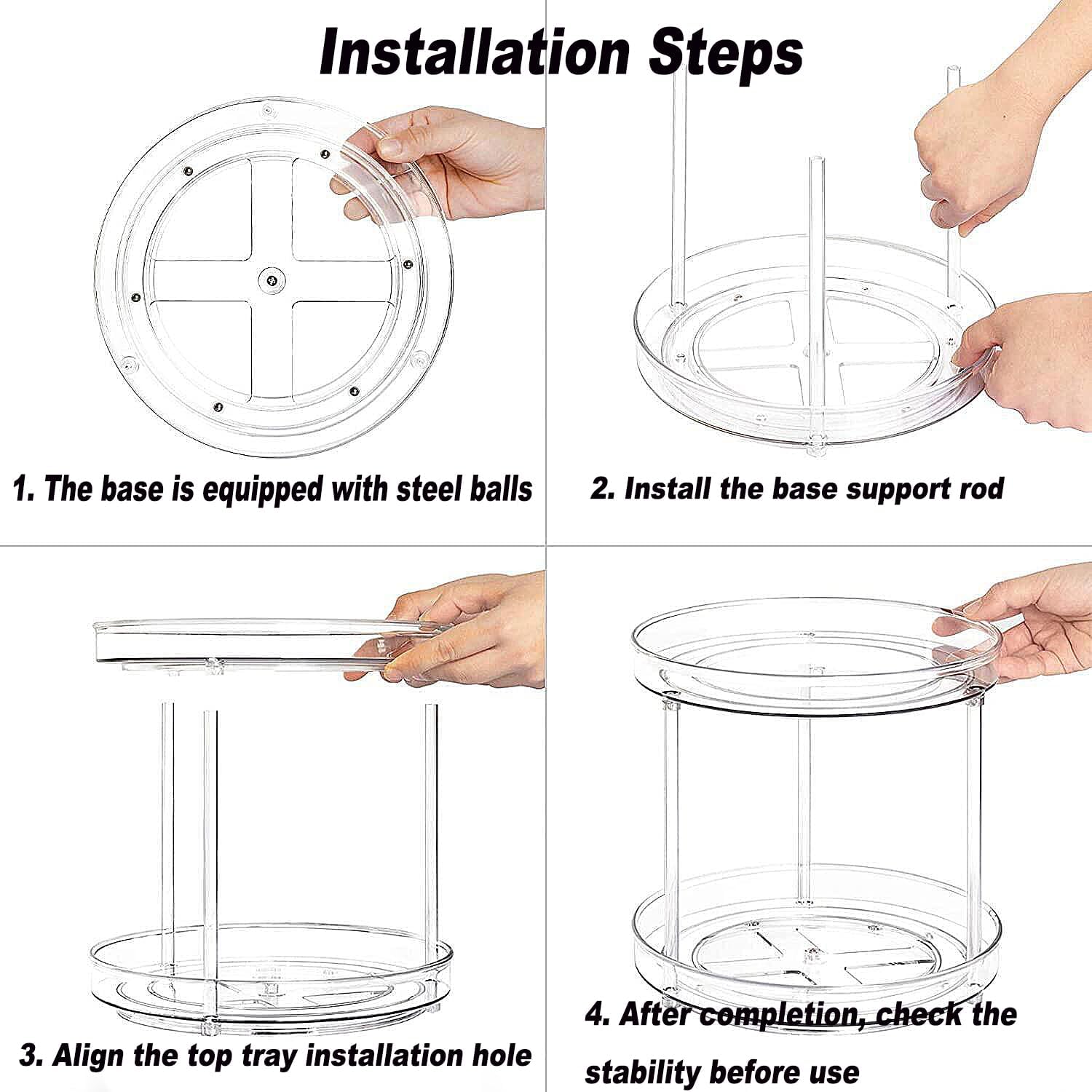 Installation Steps

1. The base is equipped with steel balls

2. Install the base support rod

3. Align the top tray installation hole

4. After completion, check the stability before use