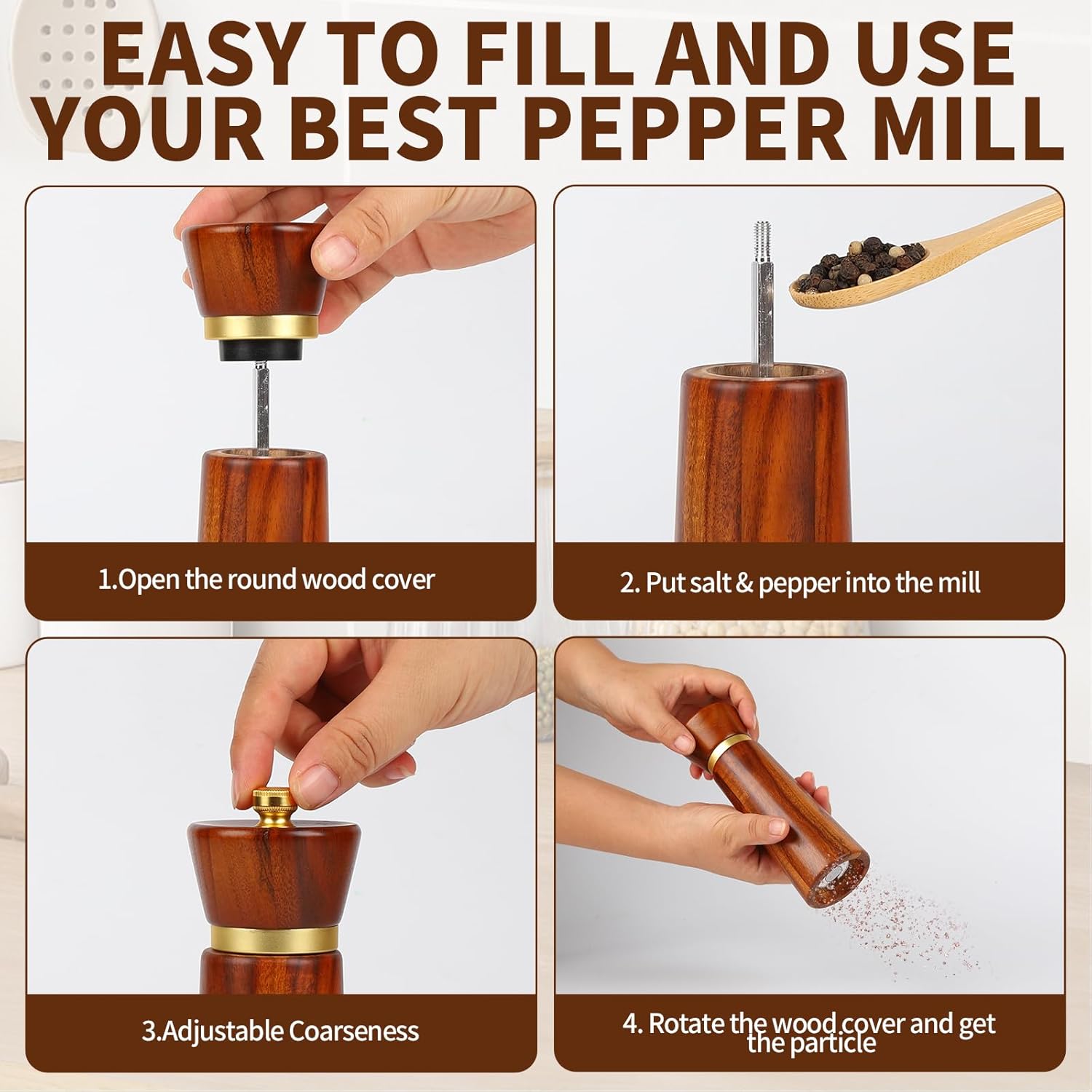 EASY TO FILL AND USE YOUR BEST PEPPER MILL

1.Open the round wood cover

2. Put salt & pepper into the mill

3.Adjustable Coarseness

4. Rotate the wood cover and get the particle