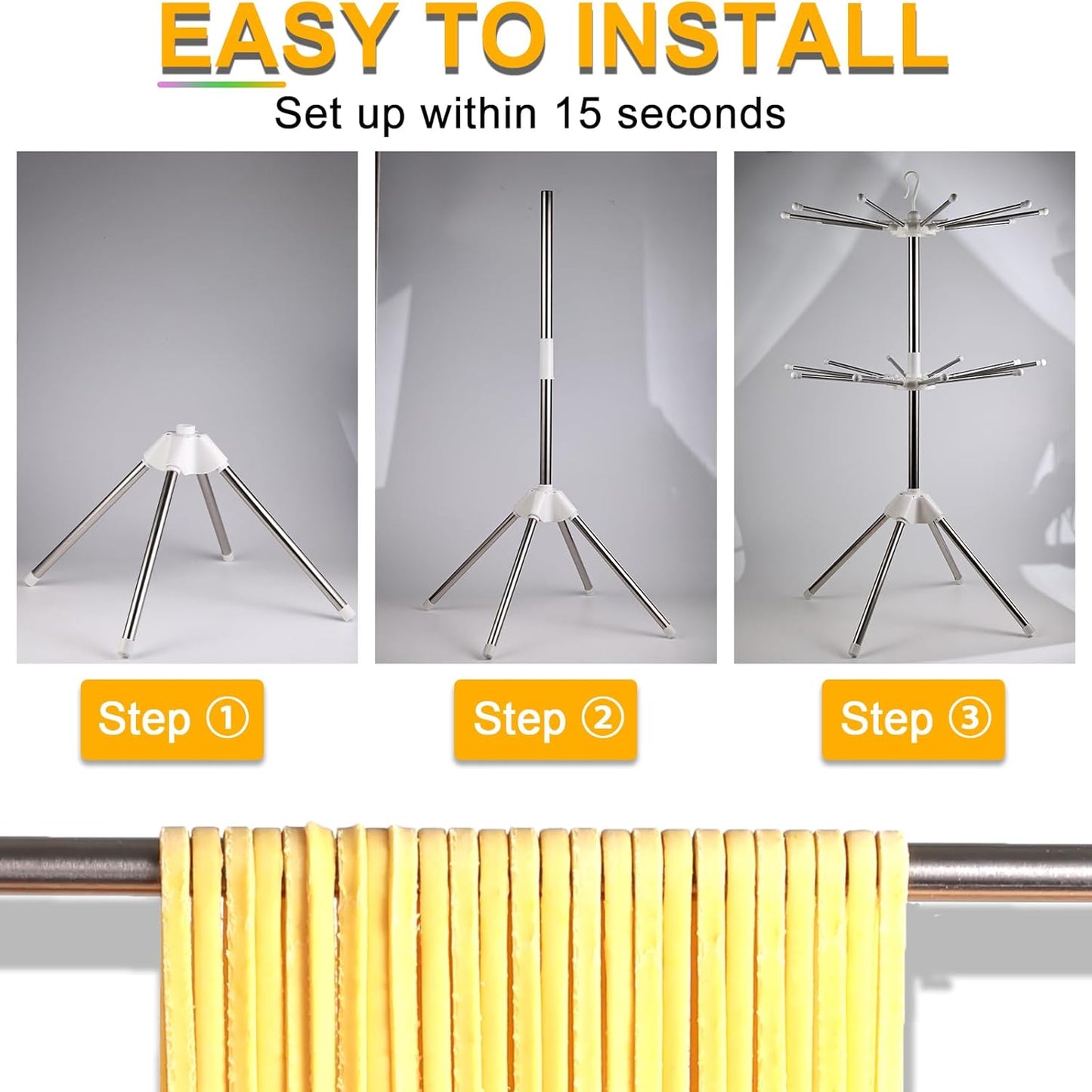 EASY TO INSTALL

Set up within 15 seconds

Step ①

Step ②

Step ③