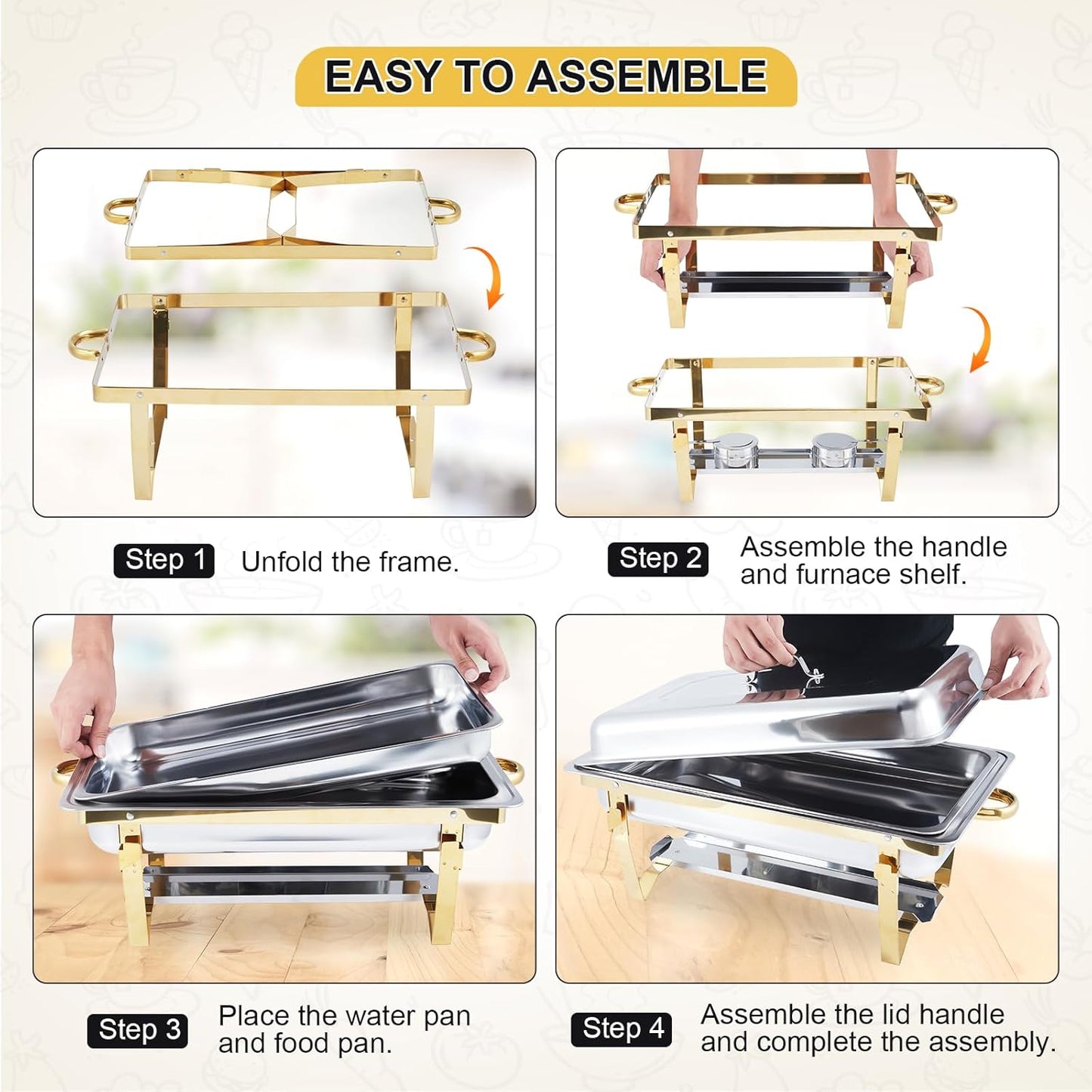 EASY TO ASSEMBLE

Step 1 Unfold the frame.

Step 2 Assemble the handle and furnace shelf.

Step 3 Place the water pan and food pan.

Step 4 Assemble the lid handle and complete the assembly.