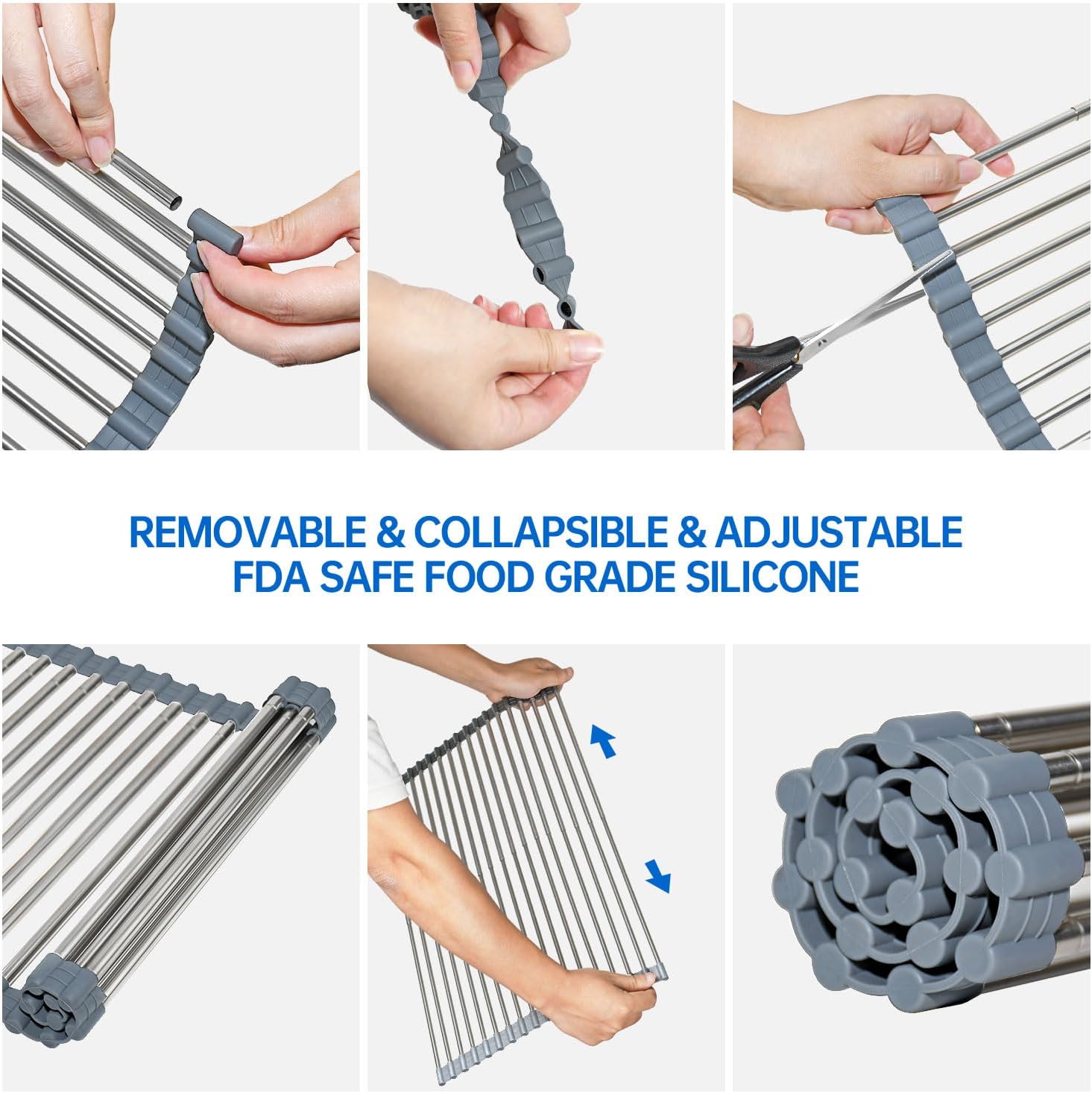 REMOVABLE & COLLAPSIBLE & ADJUSTABLE
FDA SAFE FOOD GRADE SILICONE