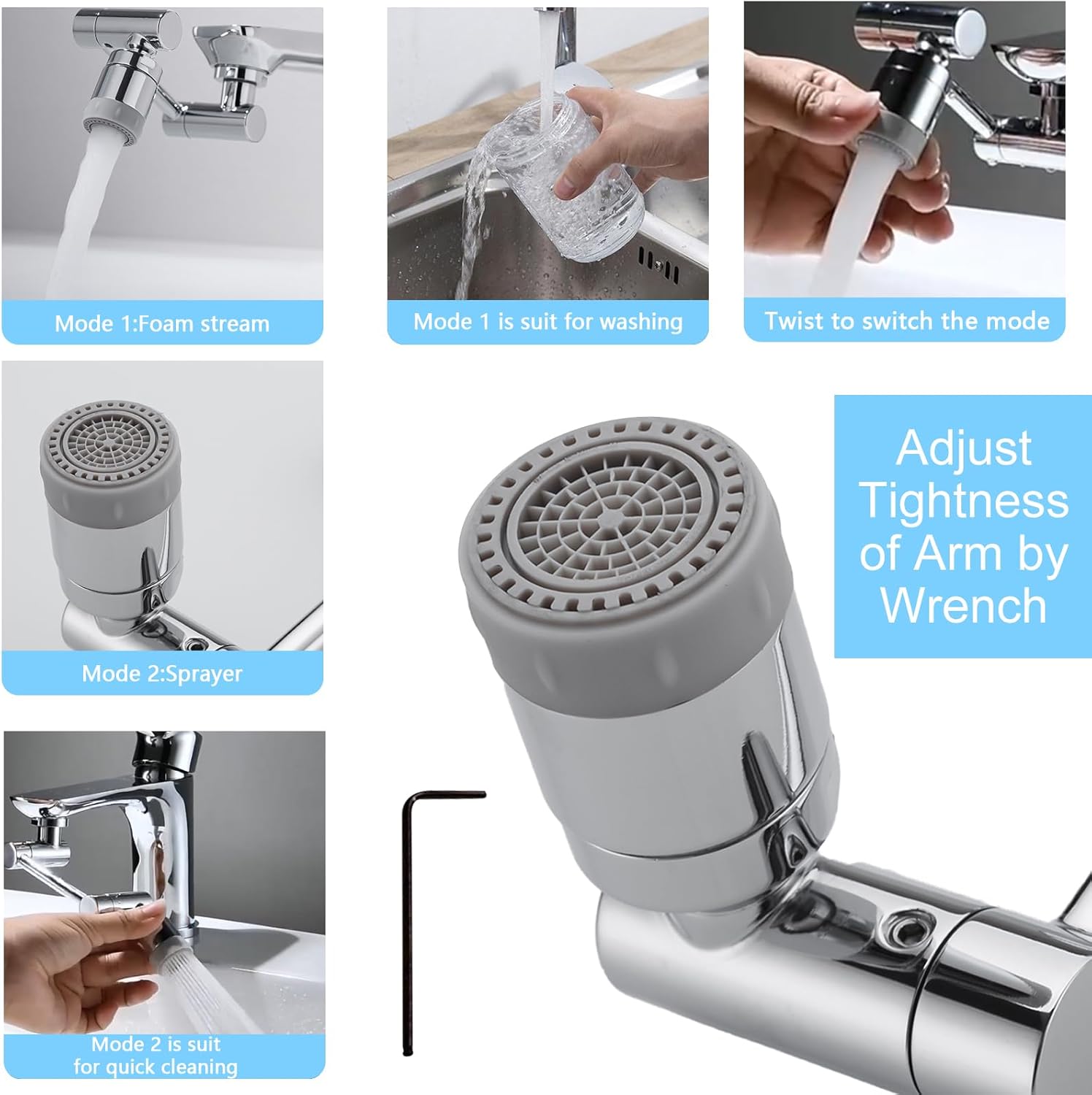 Mode 1:Foam stream

Mode 1 is suit for washing

Twist to switch the mode

Mode 2:Sprayer

Adjust Tightness of Arm by Wrench

Mode 2 is suit for quick cleaning