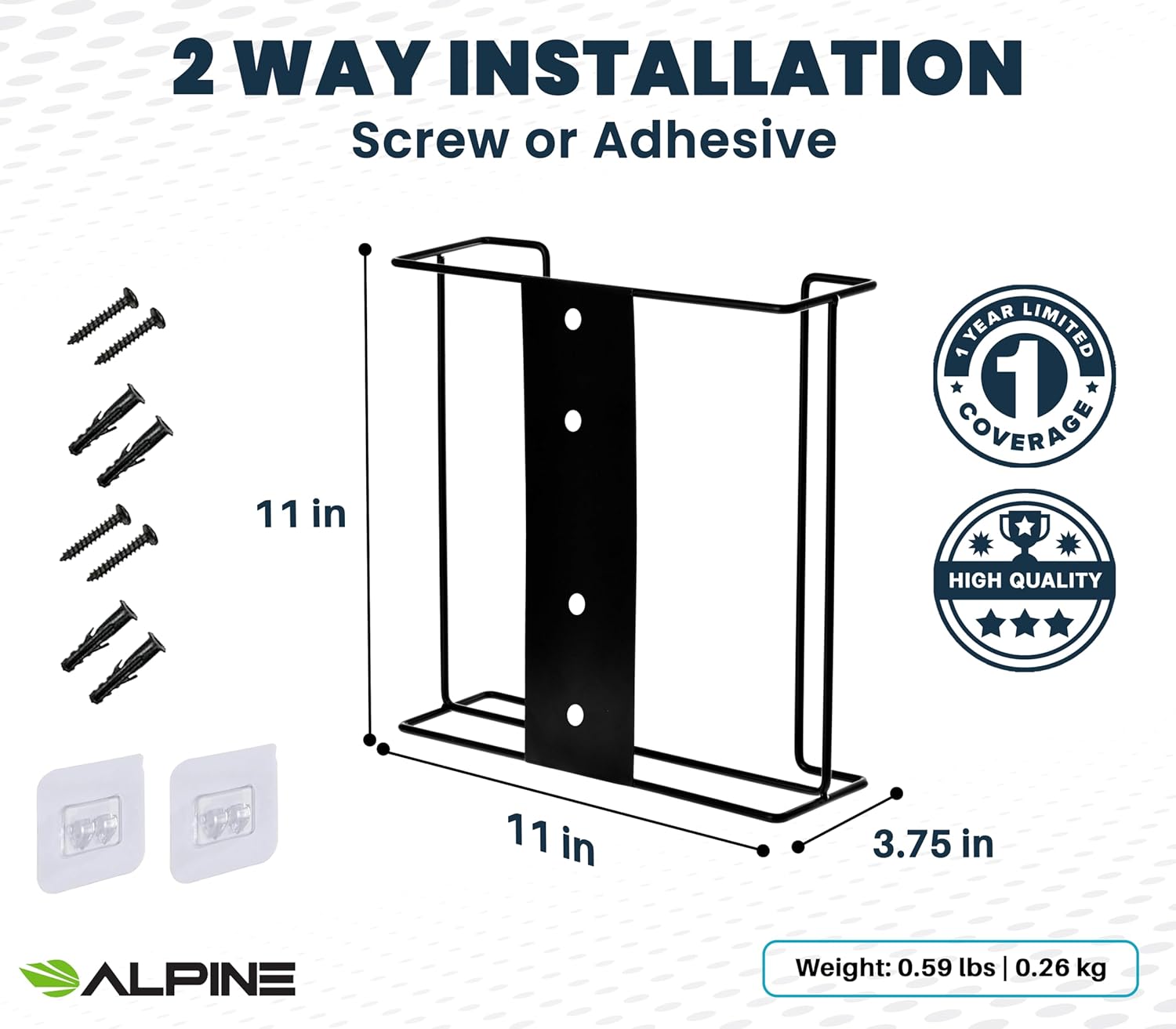 2 WAY INSTALLATION
Screw or Adhesive

11 in

11 in

3.75 in

1 YEAR LIMITED
1
COVERAGE

HIGH QUALITY

ALPINE

Weight: 0.59 lbs | 0.26 kg