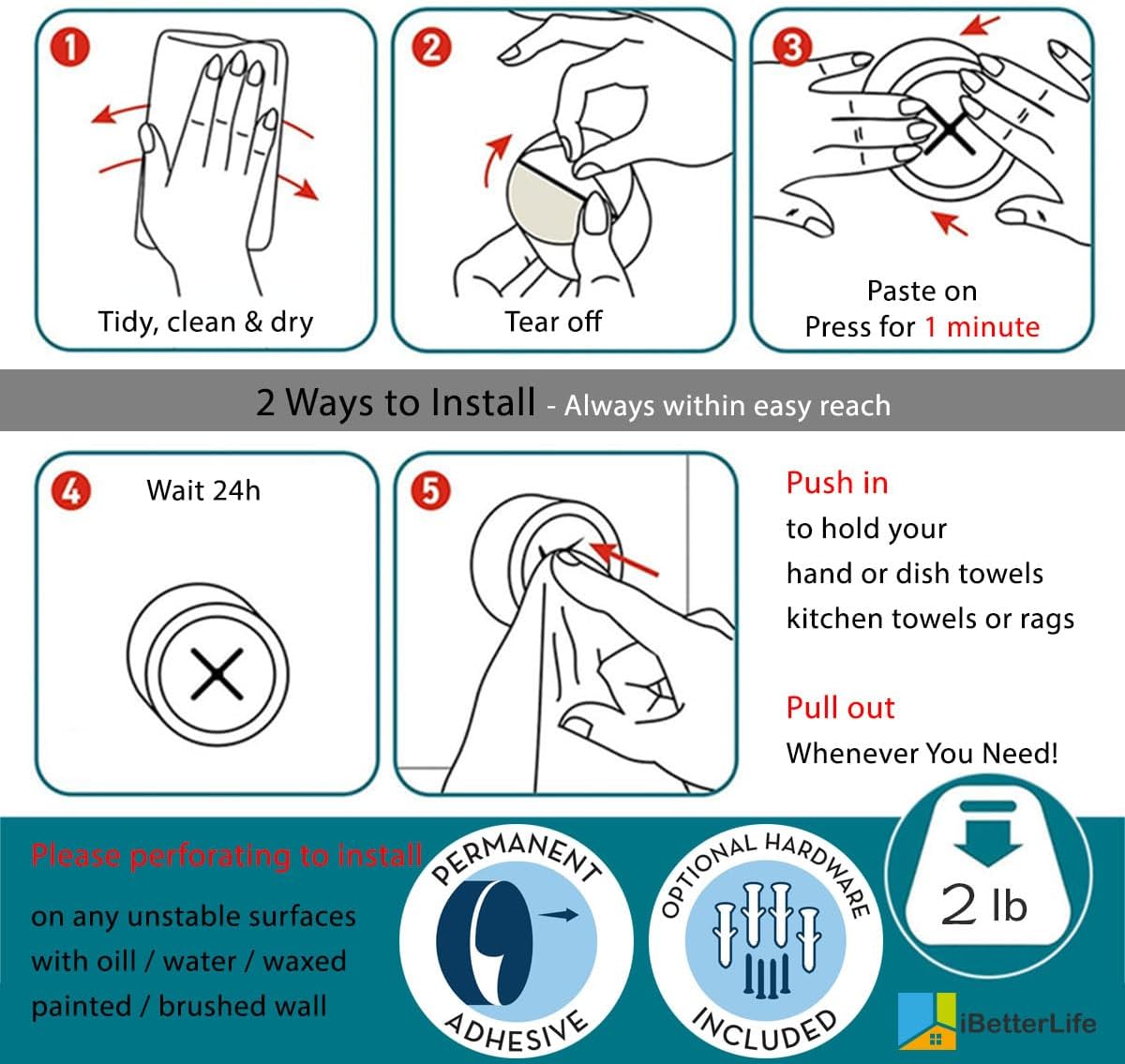 1
Tidy, clean & dry

2
Tear off

3
Paste on
Press for 1 minute

2 Ways to Install - Always within easy reach

4
Wait 24h

5

Push in
to hold your
hand or dish towels
kitchen towels or rags

Pull out
Whenever You Need!

Please perforating to install
on any unstable surfaces
with oill / water / waxed
painted / brushed wall

PERMANENT
ADHESIVE

OPTIONAL HARDWARE
INCLUDED

2 lb

iBetterLife