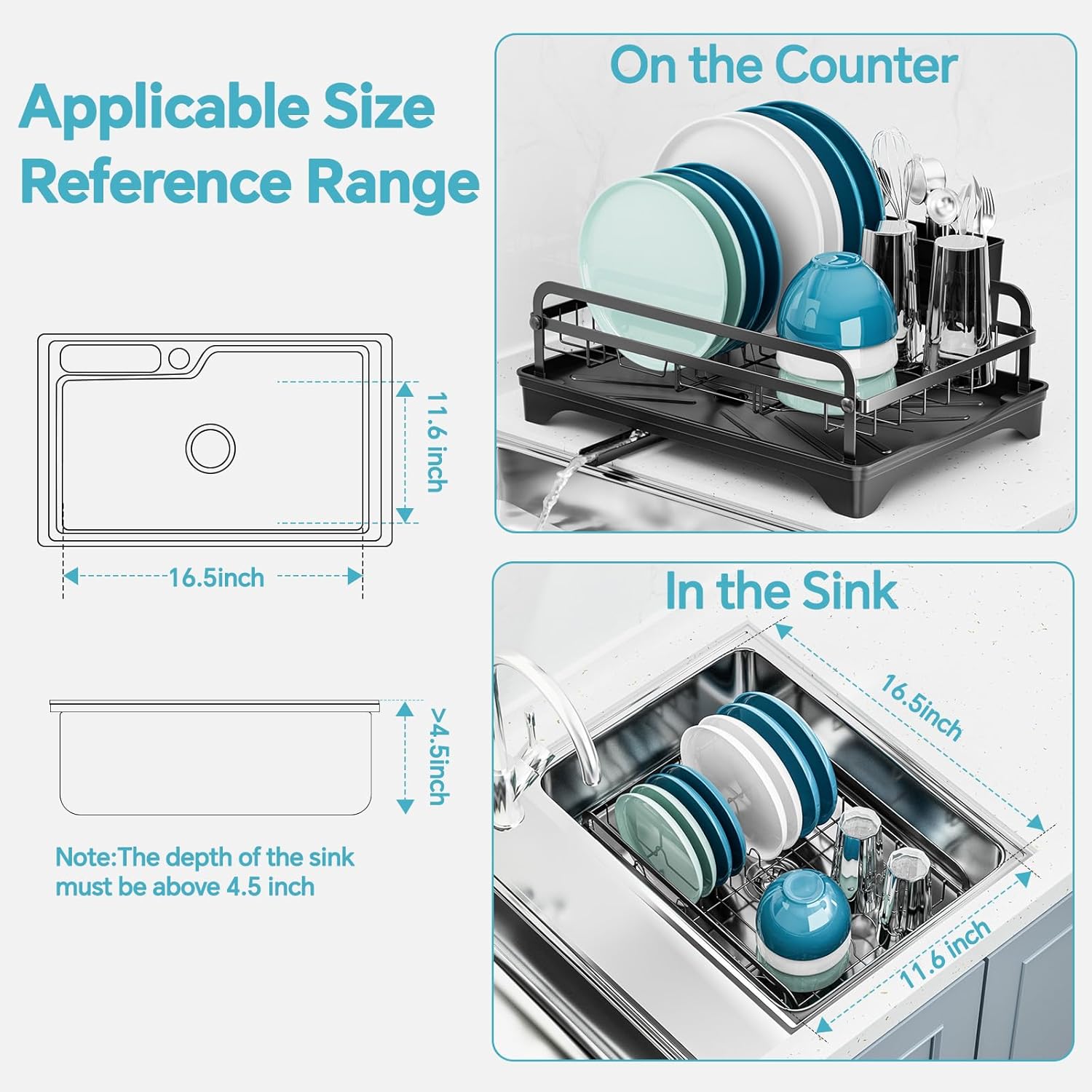 Applicable Size Reference Range

11.6 inch

16.5inch

>4.5inch

Note:The depth of the sink must be above 4.5 inch

On the Counter

In the Sink

16.5inch

11.6 inch