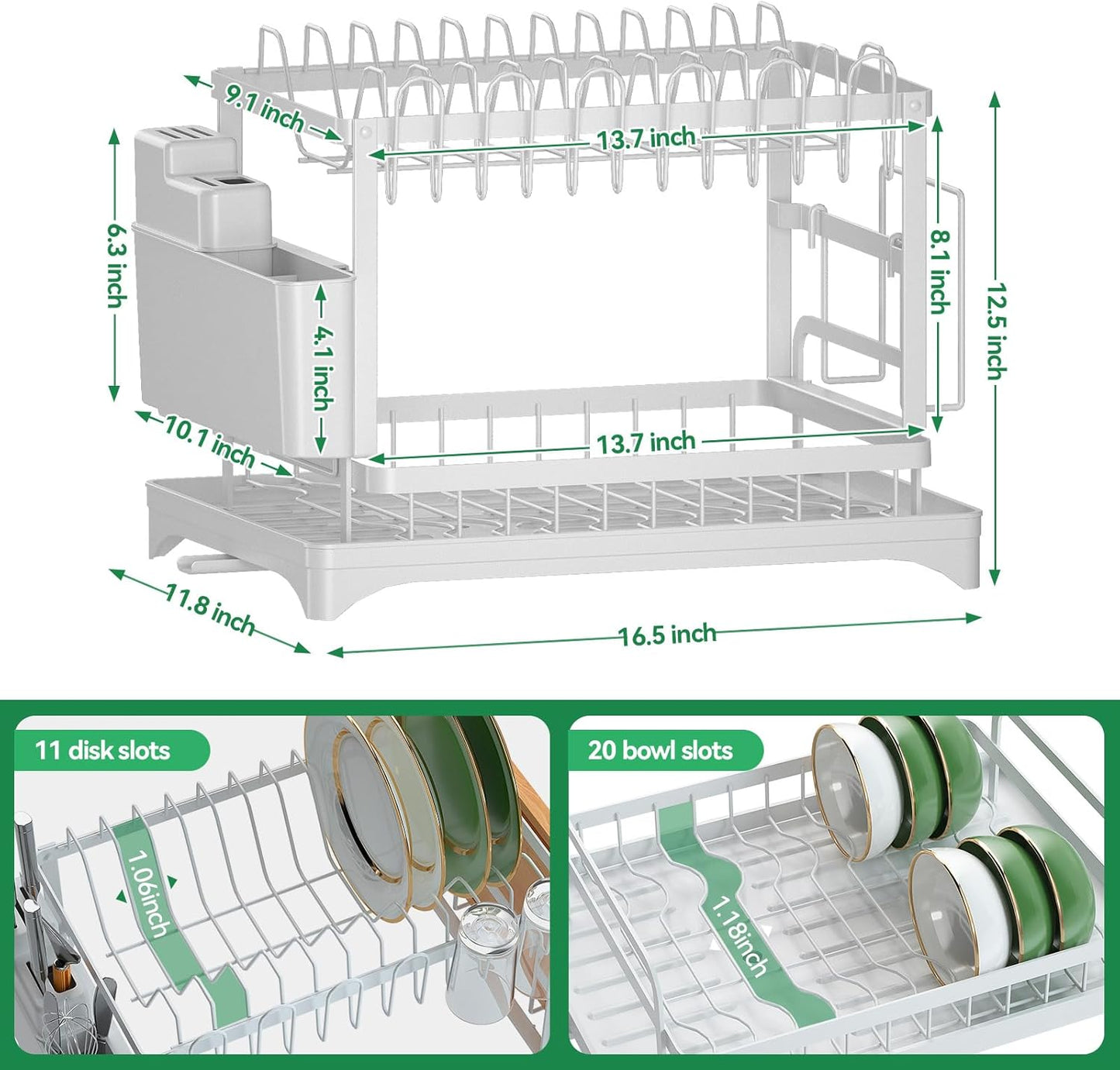 9.1 inch

13.7 inch

6.3 inch

4.1 inch

8.1 inch

12.5 inch

10.1 inch

13.7 inch

11.8 inch

16.5 inch

11 disk slots

1.06inch

20 bowl slots

1.18inch