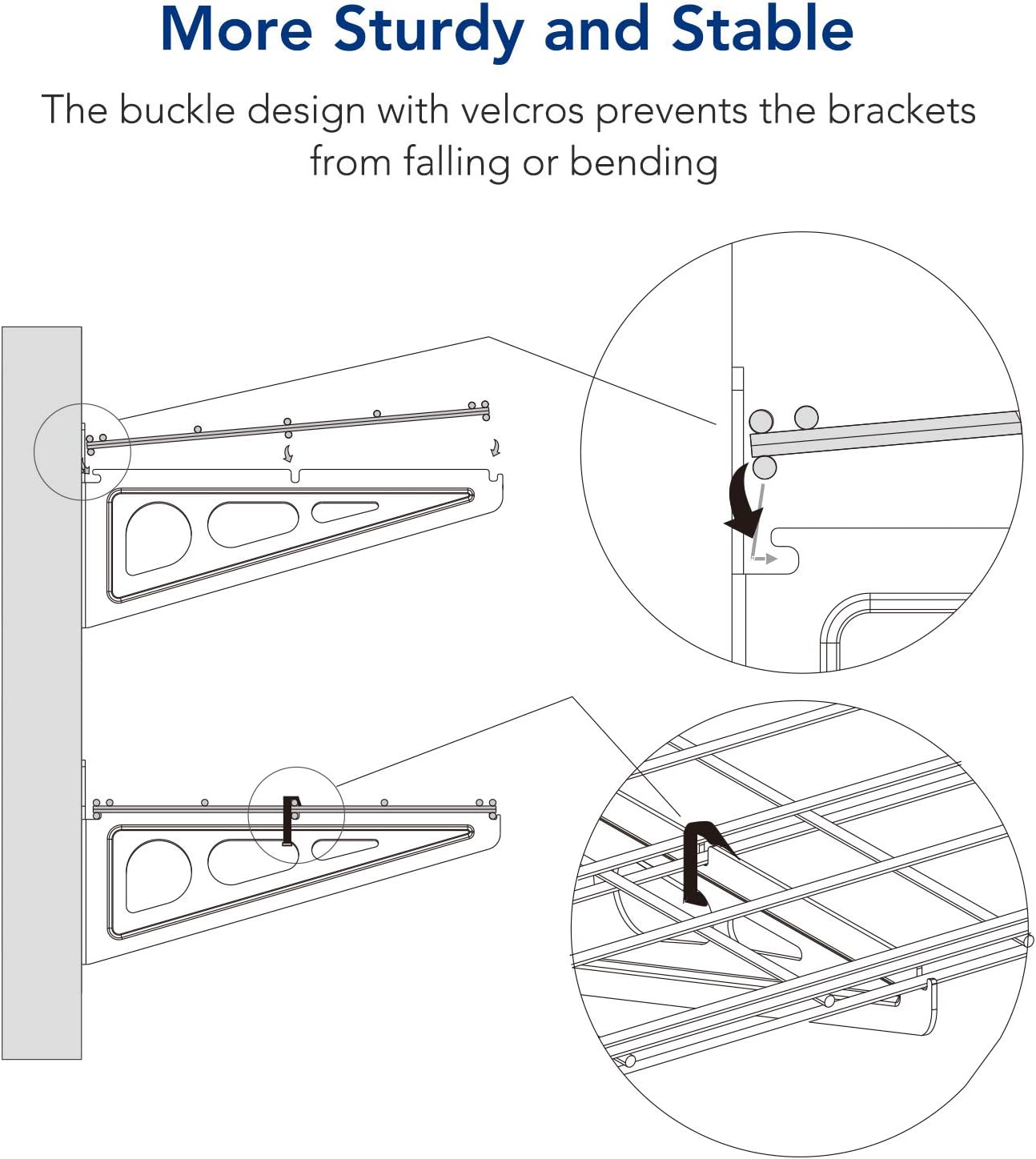 More Sturdy and Stable

The buckle design with velcros prevents the brackets from falling or bending