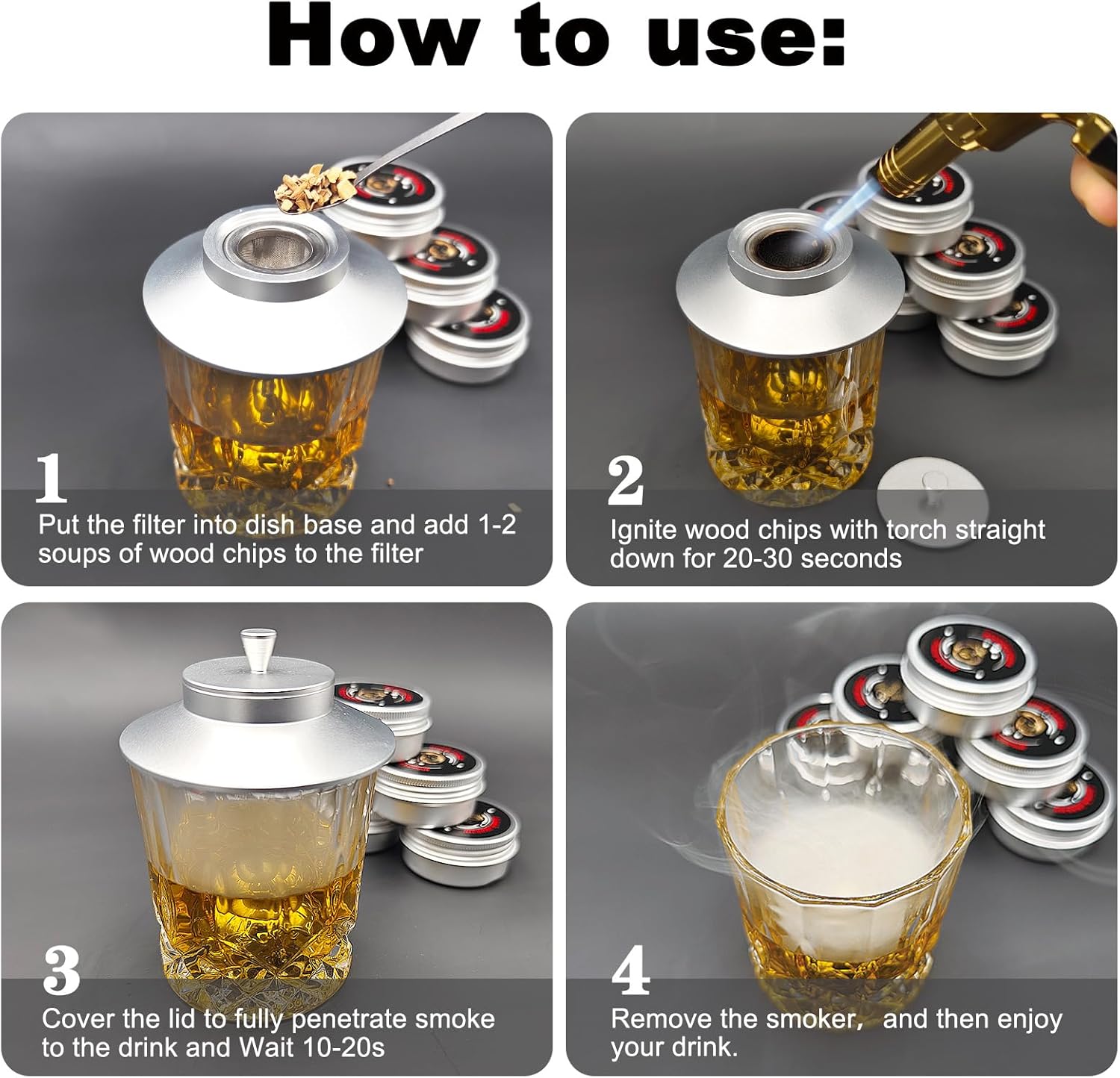 How to use:

1
Put the filter into dish base and add 1-2 soups of wood chips to the filter

2
Ignite wood chips with torch straight down for 20-30 seconds

3
Cover the lid to fully penetrate smoke to the drink and Wait 10-20s

4
Remove the smoker, and then enjoy your drink.