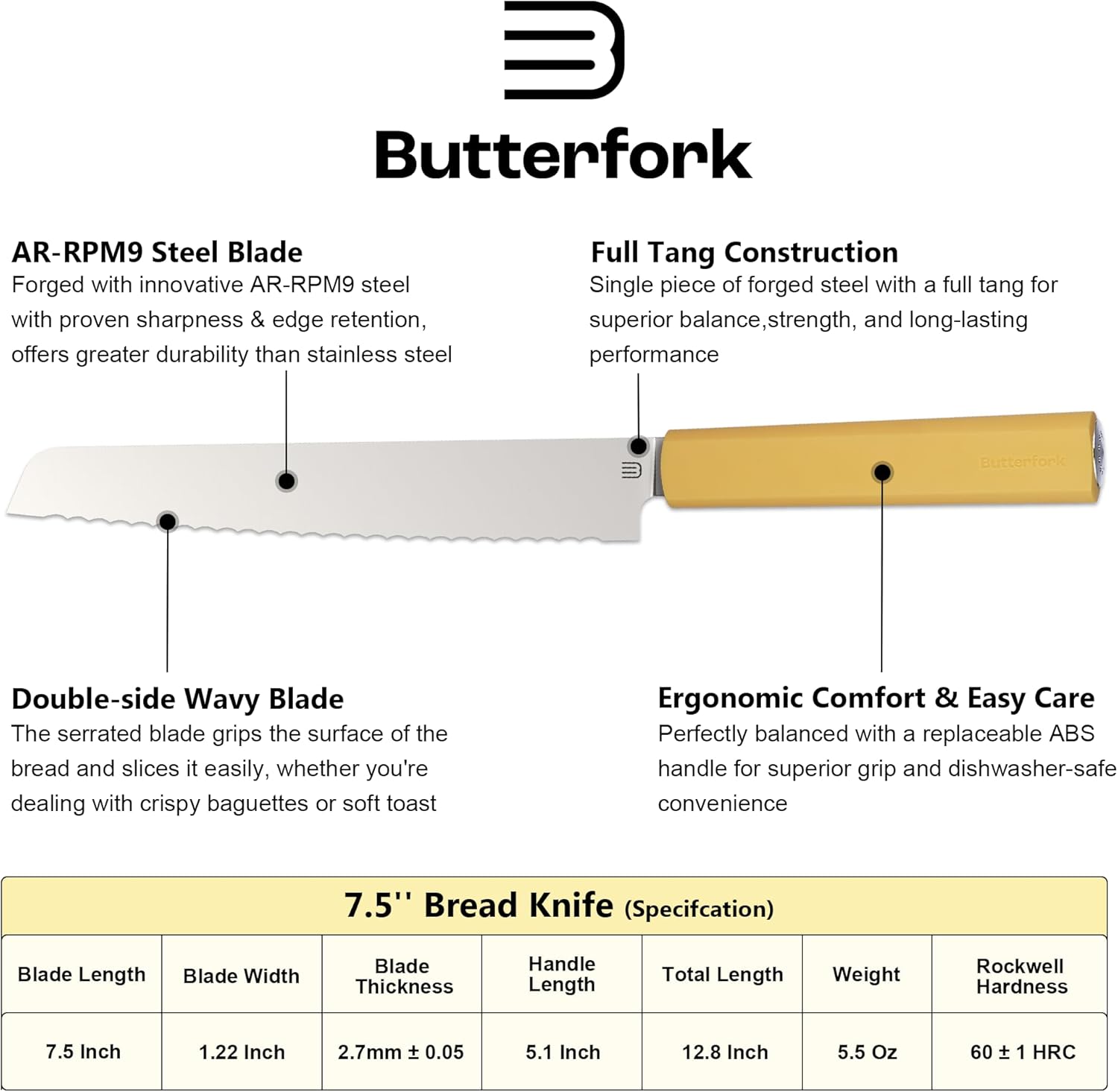 Butterfork

AR-RPM9 Steel Blade
Forged with innovative AR-RPM9 steel with proven sharpness & edge retention, offers greater durability than stainless steel

Full Tang Construction
Single piece of forged steel with a full tang for superior balance,strength, and long-lasting performance

Butterfork

Double-side Wavy Blade
The serrated blade grips the surface of the bread and slices it easily, whether you're dealing with crispy baguettes or soft toast

Ergonomic Comfort & Easy Care
Perfectly balanced with a replaceable ABS handle for superior grip and dishwasher-safe convenience

7.5'' Bread Knife (Specifcation)

| Blade Length | Blade Width | Blade Thickness | Handle Length | Total Length | Weight | Rockwell Hardness |
|---|---|---|---|---|---|---|
| 7.5 Inch | 1.22 Inch | 2.7mm ± 0.05 | 5.1 Inch | 12.8 Inch | 5.5 Oz | 60 ± 1 HRC |