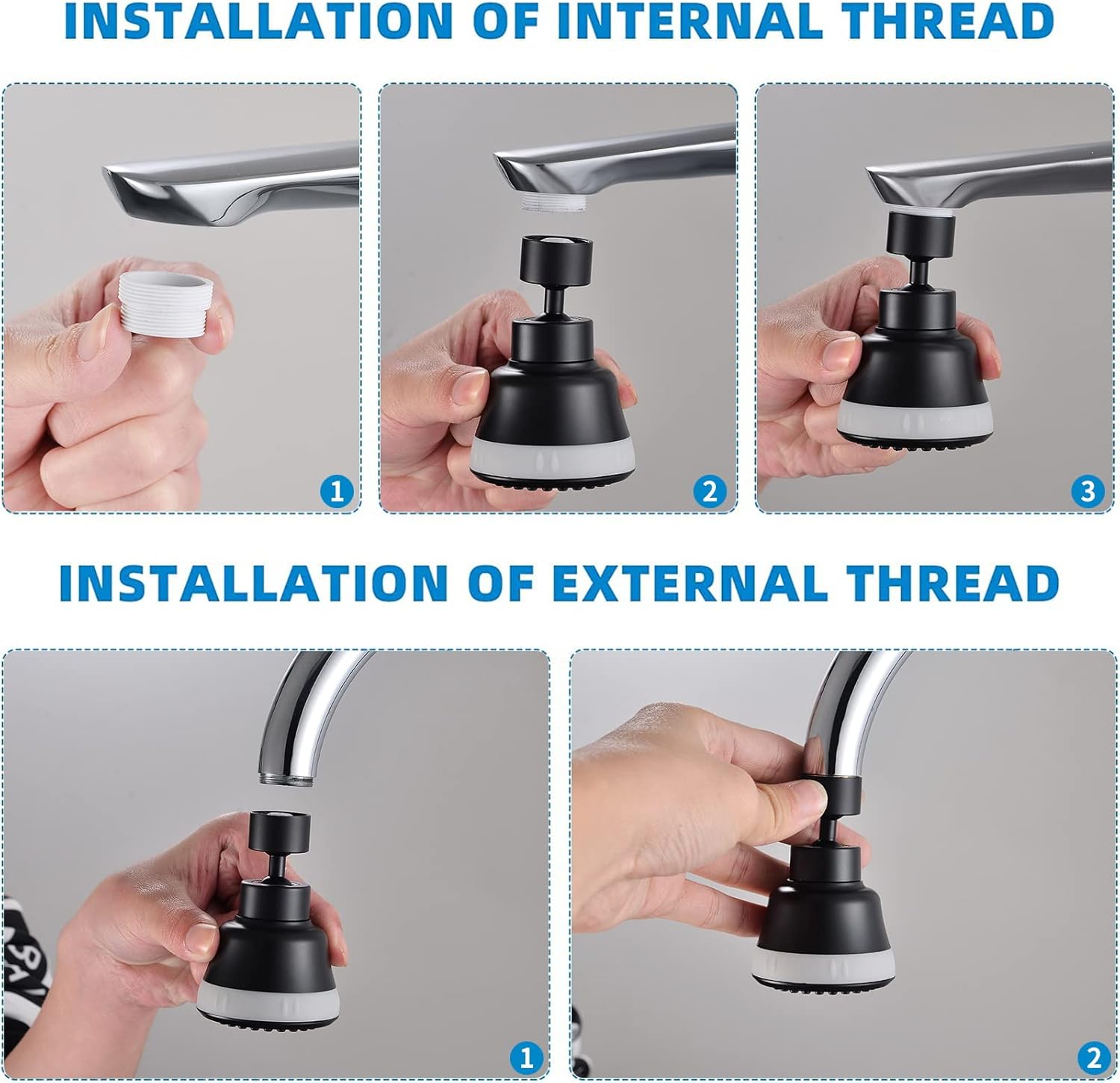 INSTALLATION OF INTERNAL THREAD

1

2

3

INSTALLATION OF EXTERNAL THREAD

1

2