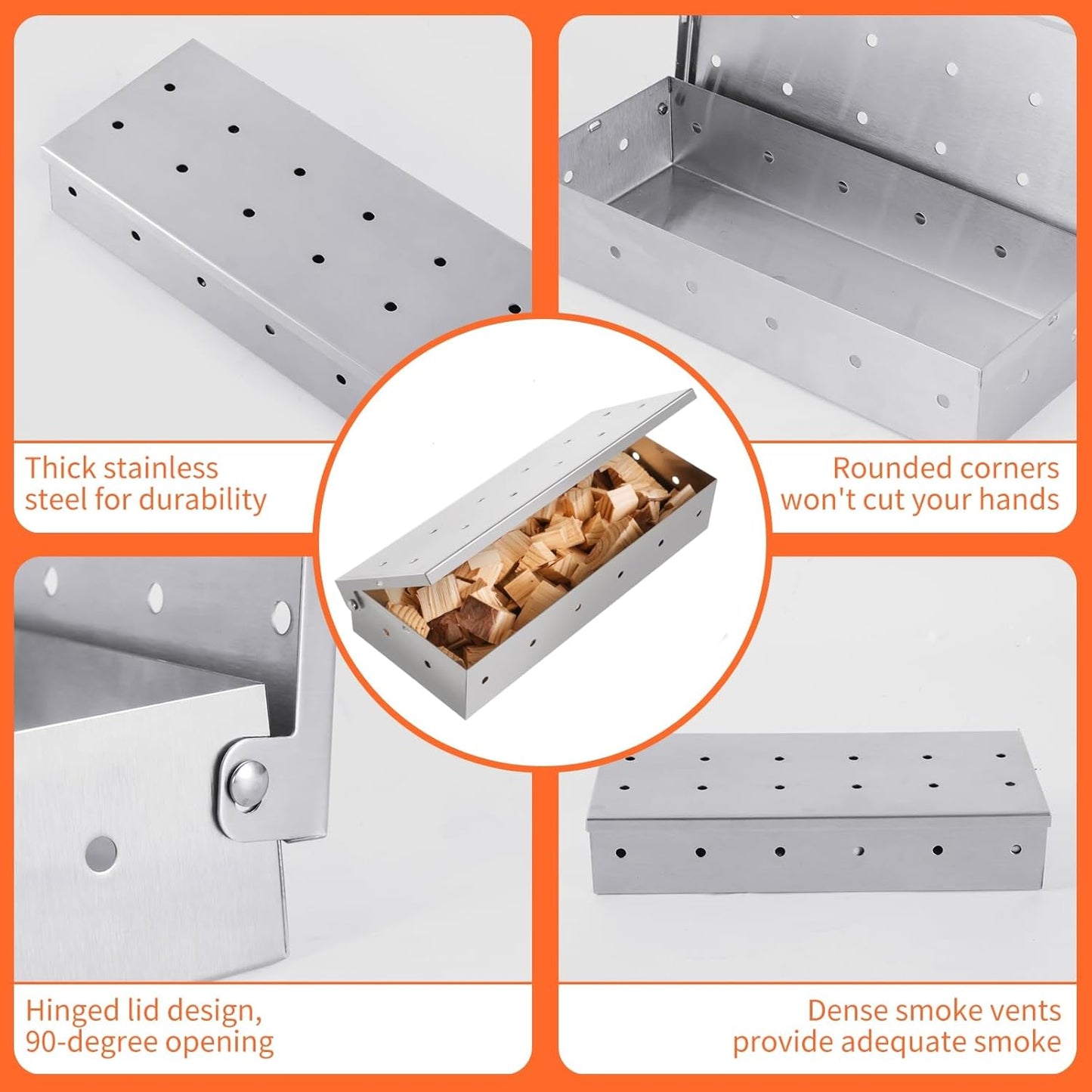 Thick stainless steel for durability

Rounded corners won't cut your hands

Hinged lid design, 90-degree opening

Dense smoke vents provide adequate smoke