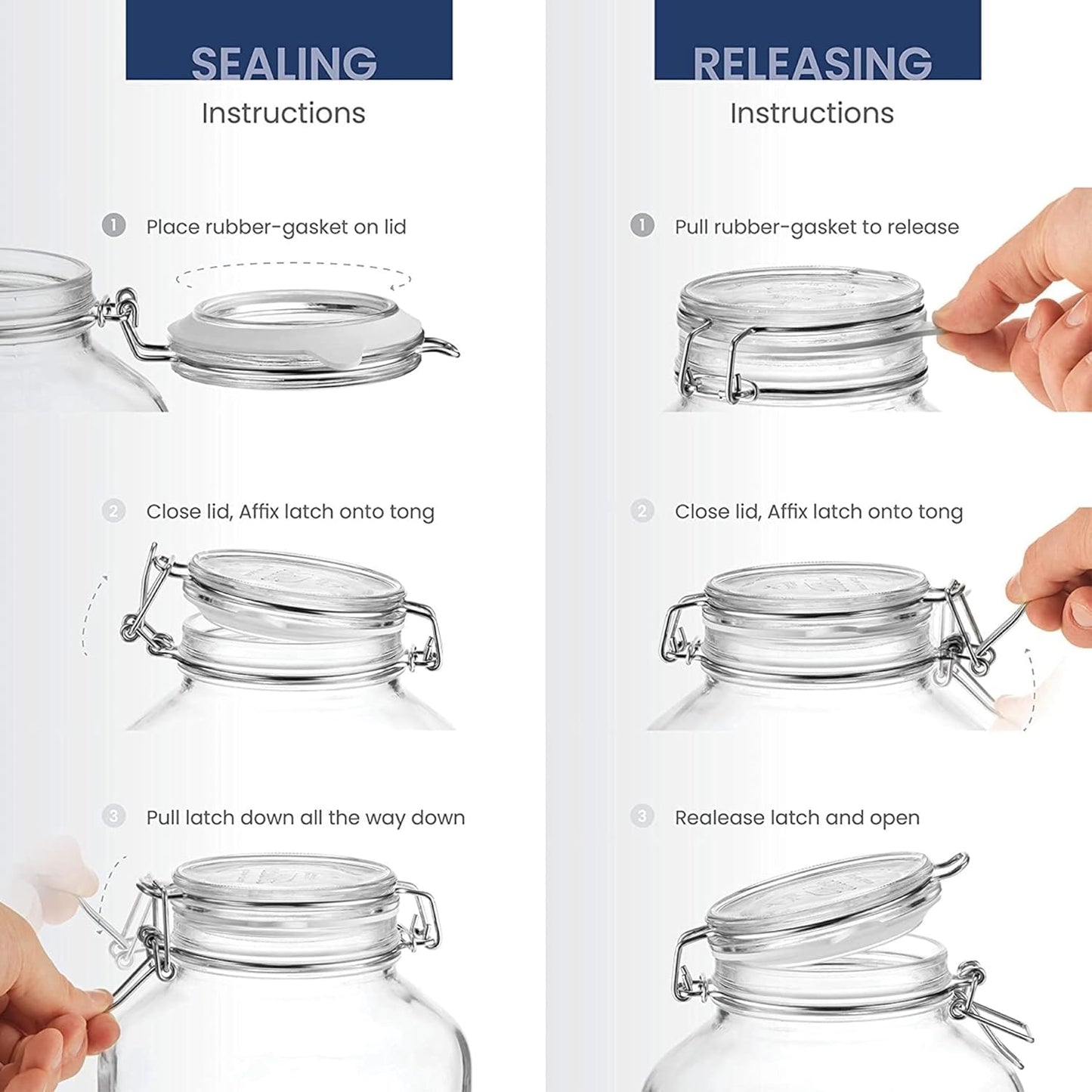 SEALING
Instructions

1 Place rubber-gasket on lid

2 Close lid, Affix latch onto tong

3 Pull latch down all the way down

RELEASING
Instructions

1 Pull rubber-gasket to release

2 Close lid, Affix latch onto tong

3 Realease latch and open