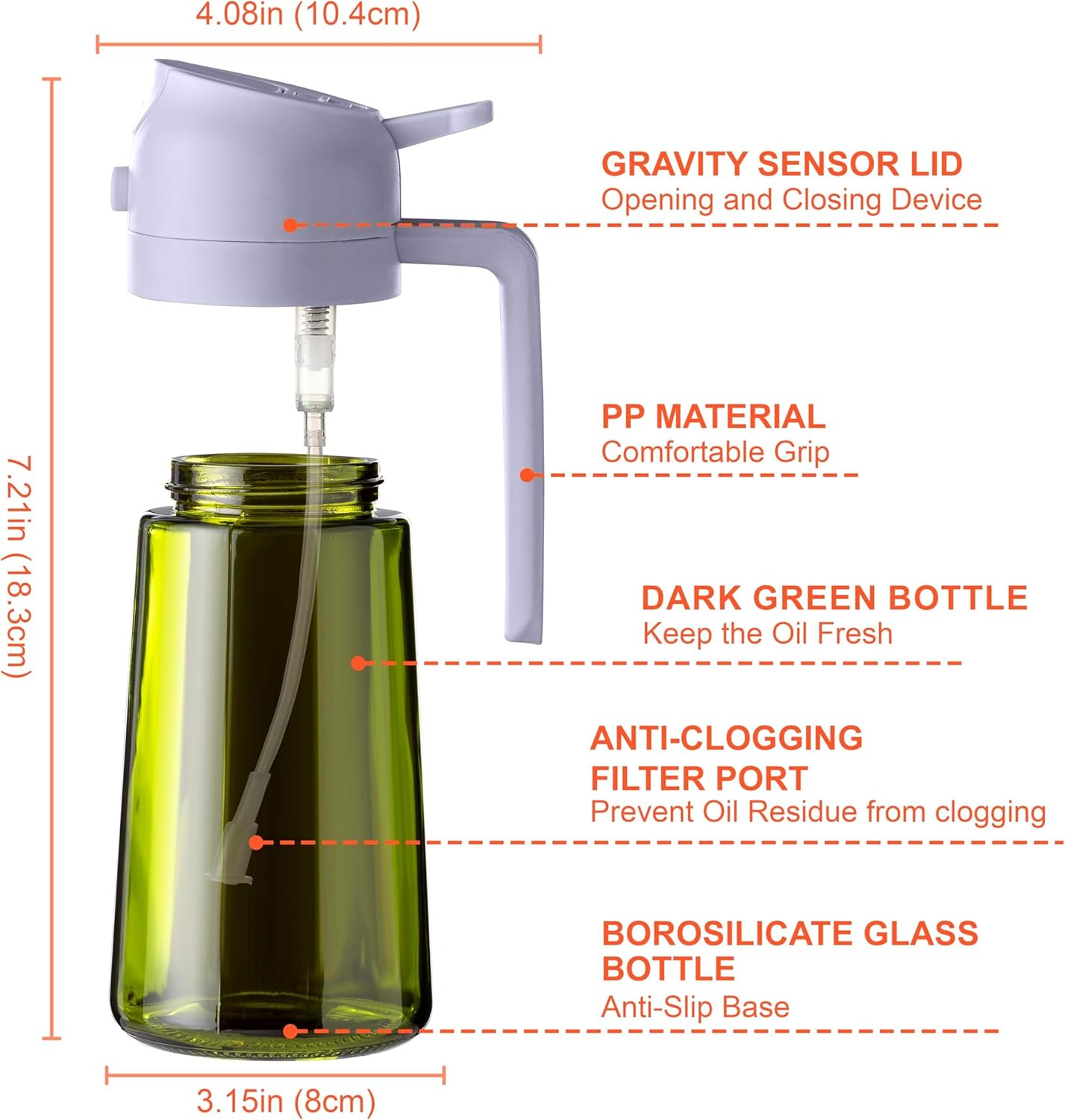 4.08in (10.4cm)

7.21in (18.3cm)

GRAVITY SENSOR LID
Opening and Closing Device

PP MATERIAL
Comfortable Grip

DARK GREEN BOTTLE
Keep the Oil Fresh

ANTI-CLOGGING FILTER PORT
Prevent Oil Residue from clogging

BOROSILICATE GLASS BOTTLE
Anti-Slip Base

3.15in (8cm)