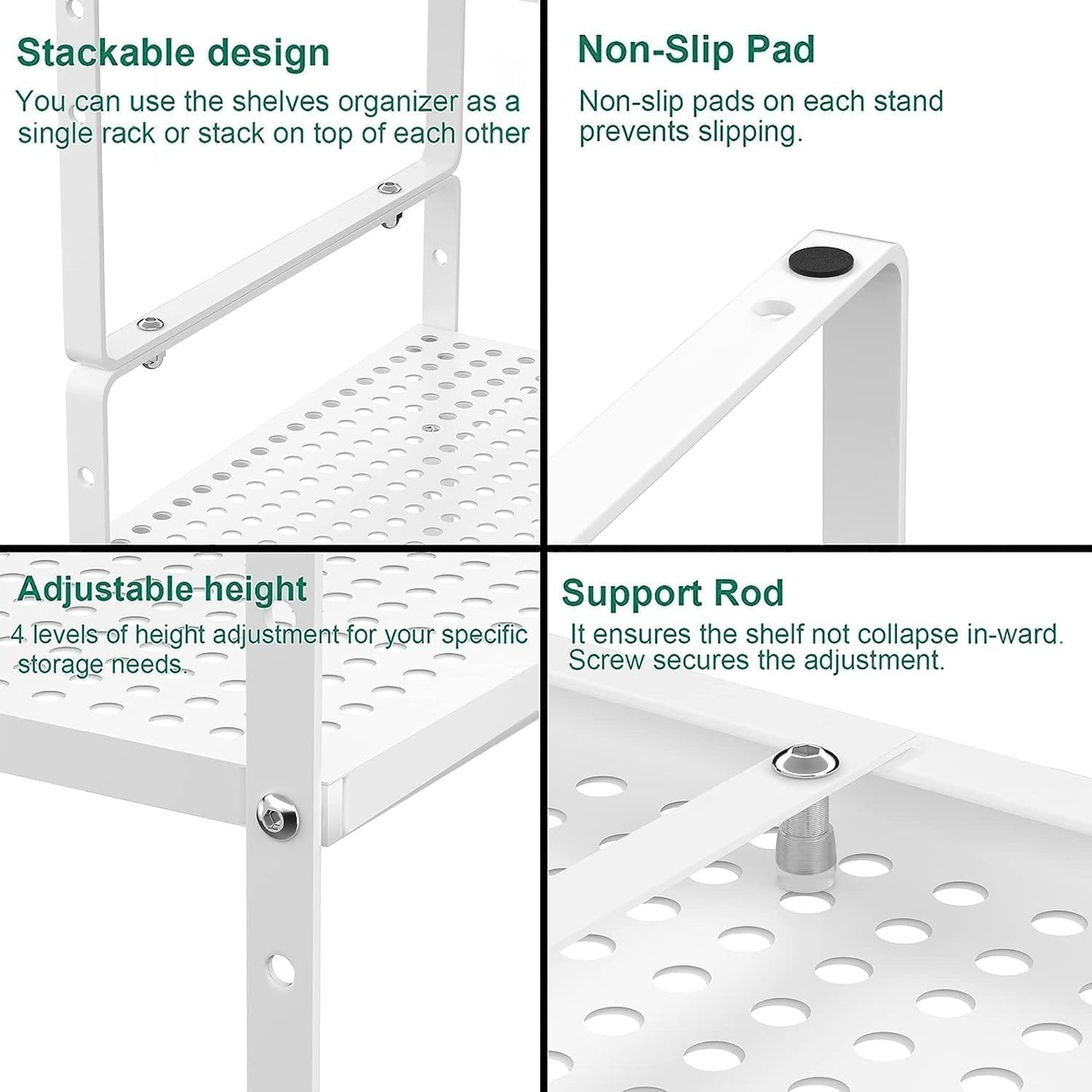 Stackable design

You can use the shelves organizer as a single rack or stack on top of each other

Non-Slip Pad

Non-slip pads on each stand prevents slipping.

Adjustable height

4 levels of height adjustment for your specific storage needs.

Support Rod

It ensures the shelf not collapse in-ward. Screw secures the adjustment.