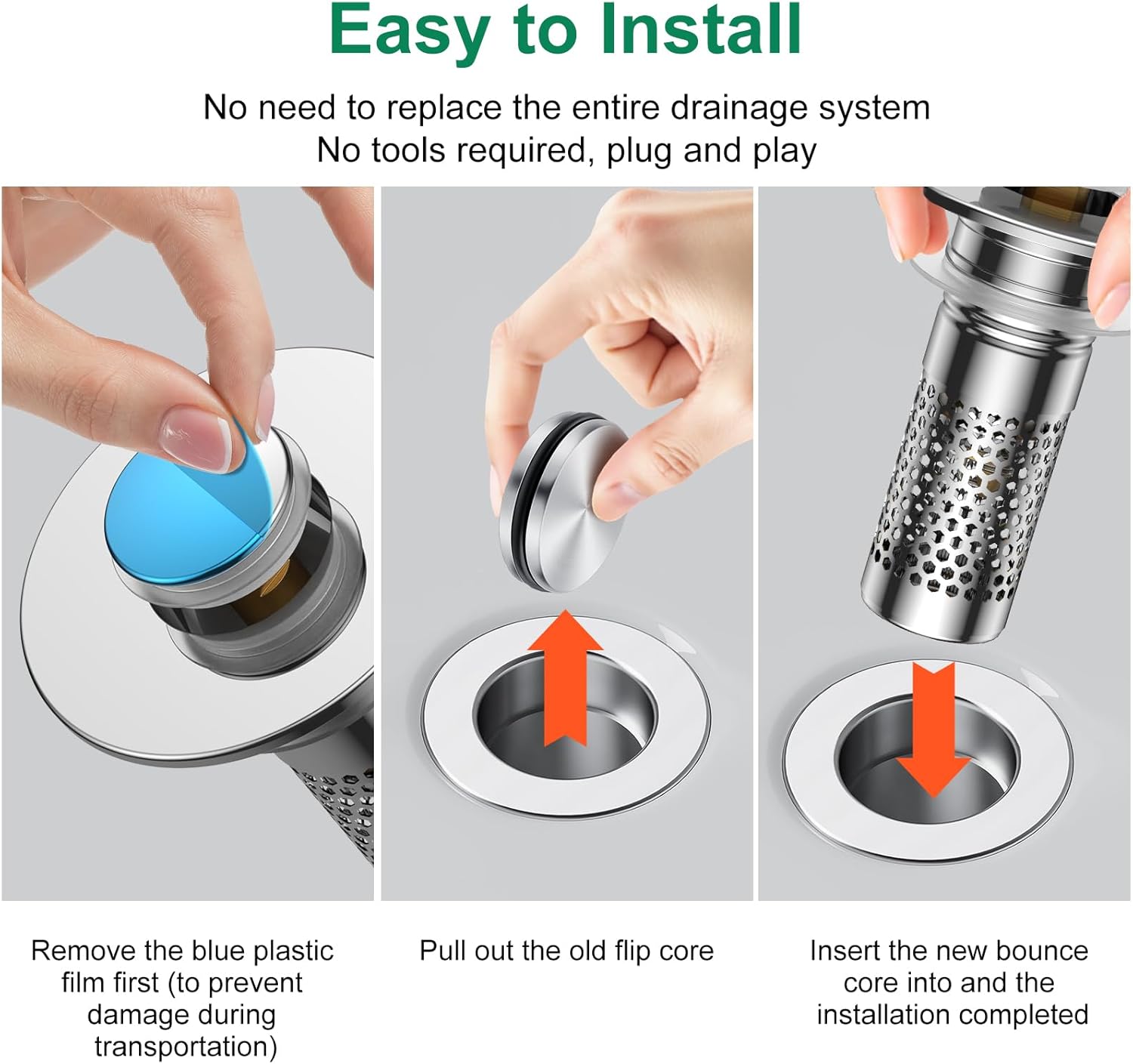 Easy to Install

No need to replace the entire drainage system
No tools required, plug and play

Remove the blue plastic film first (to prevent damage during transportation)

Pull out the old flip core

Insert the new bounce core into and the installation completed