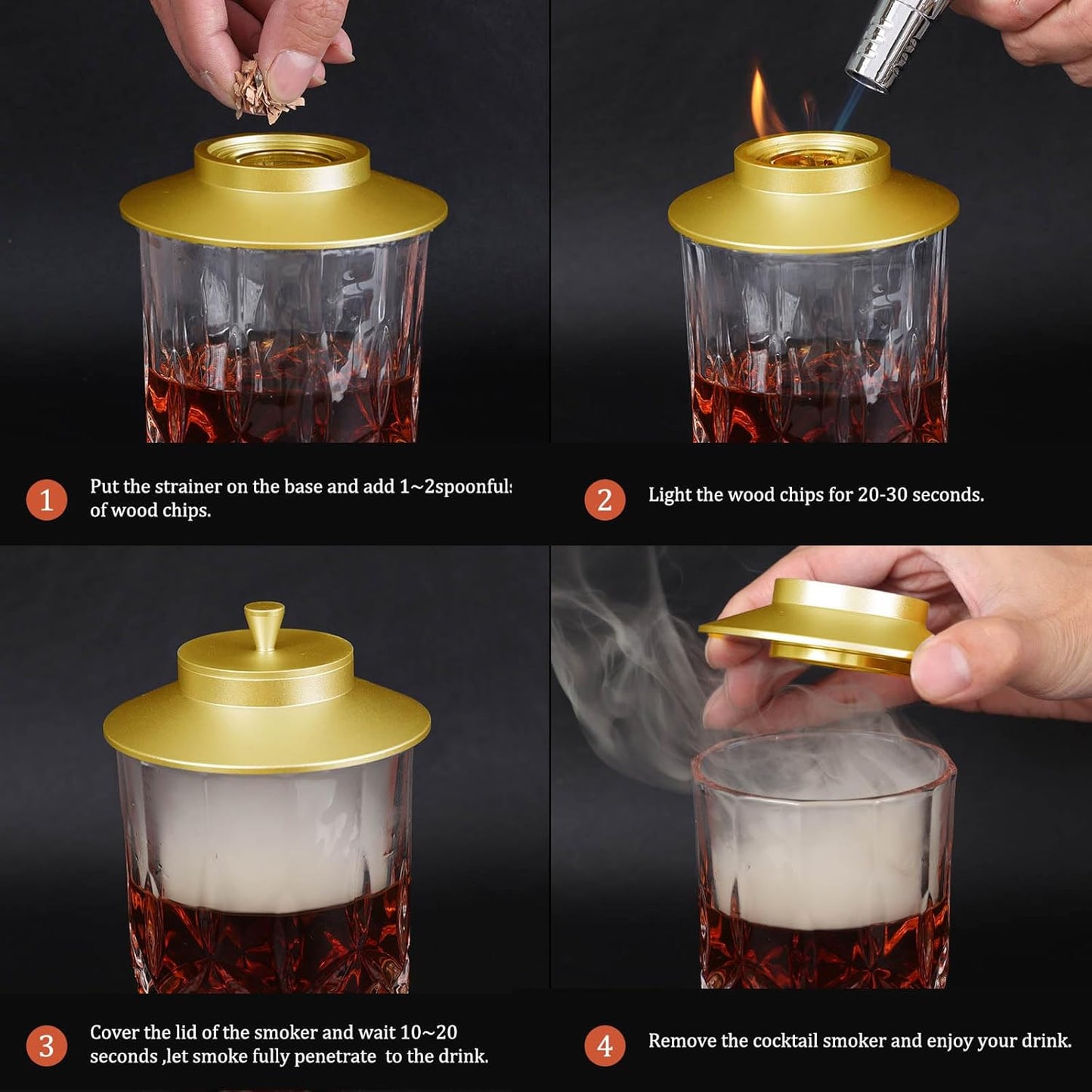 1 Put the strainer on the base and add 1~2spoonful: of wood chips.

2 Light the wood chips for 20-30 seconds.

3 Cover the lid of the smoker and wait 10~20 seconds ,let smoke fully penetrate to the drink.

4 Remove the cocktail smoker and enjoy your drink.