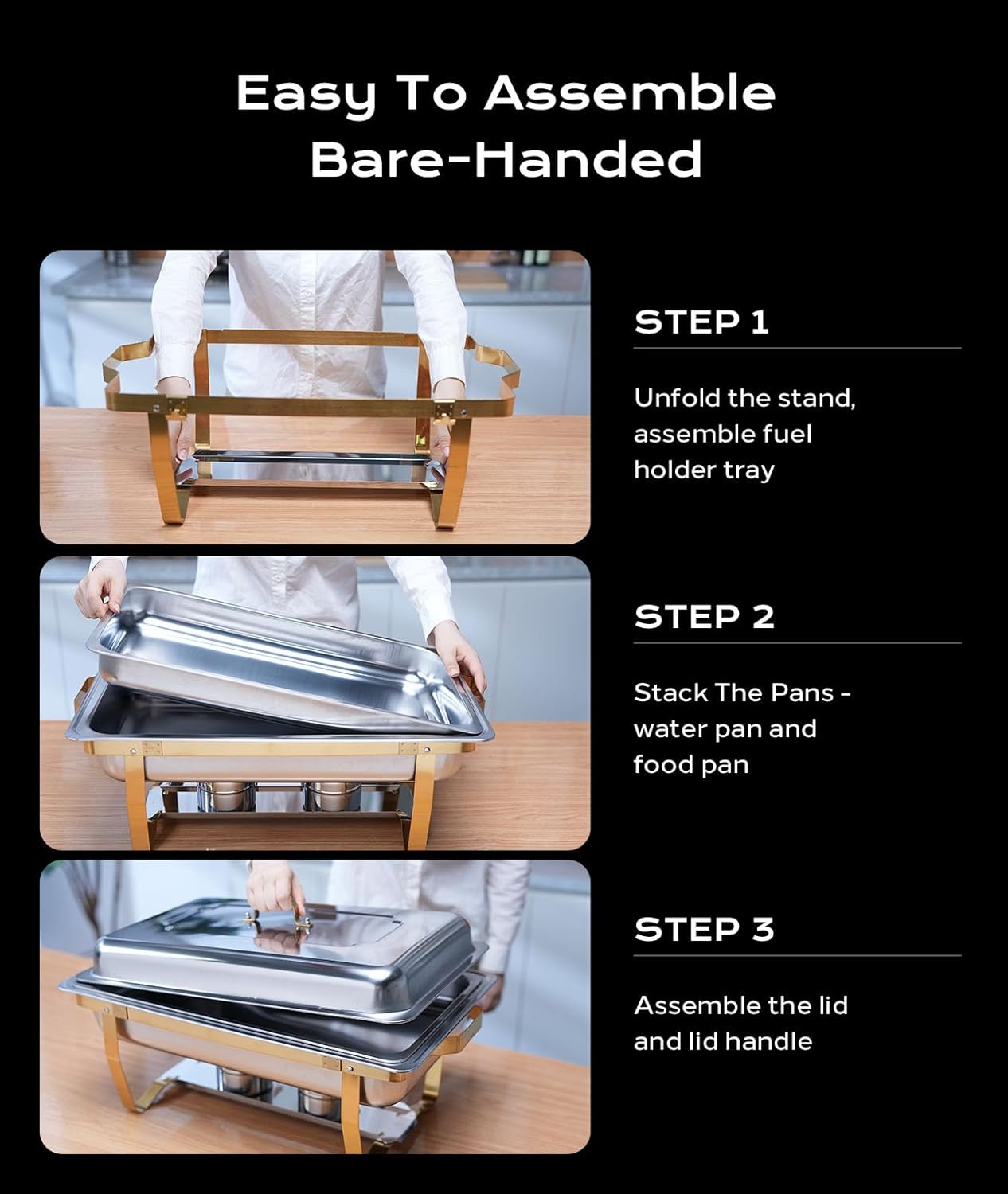 Easy To Assemble
Bare-Handed

STEP 1

Unfold the stand, assemble fuel holder tray

STEP 2

Stack The Pans - water pan and food pan

STEP 3

Assemble the lid and lid handle