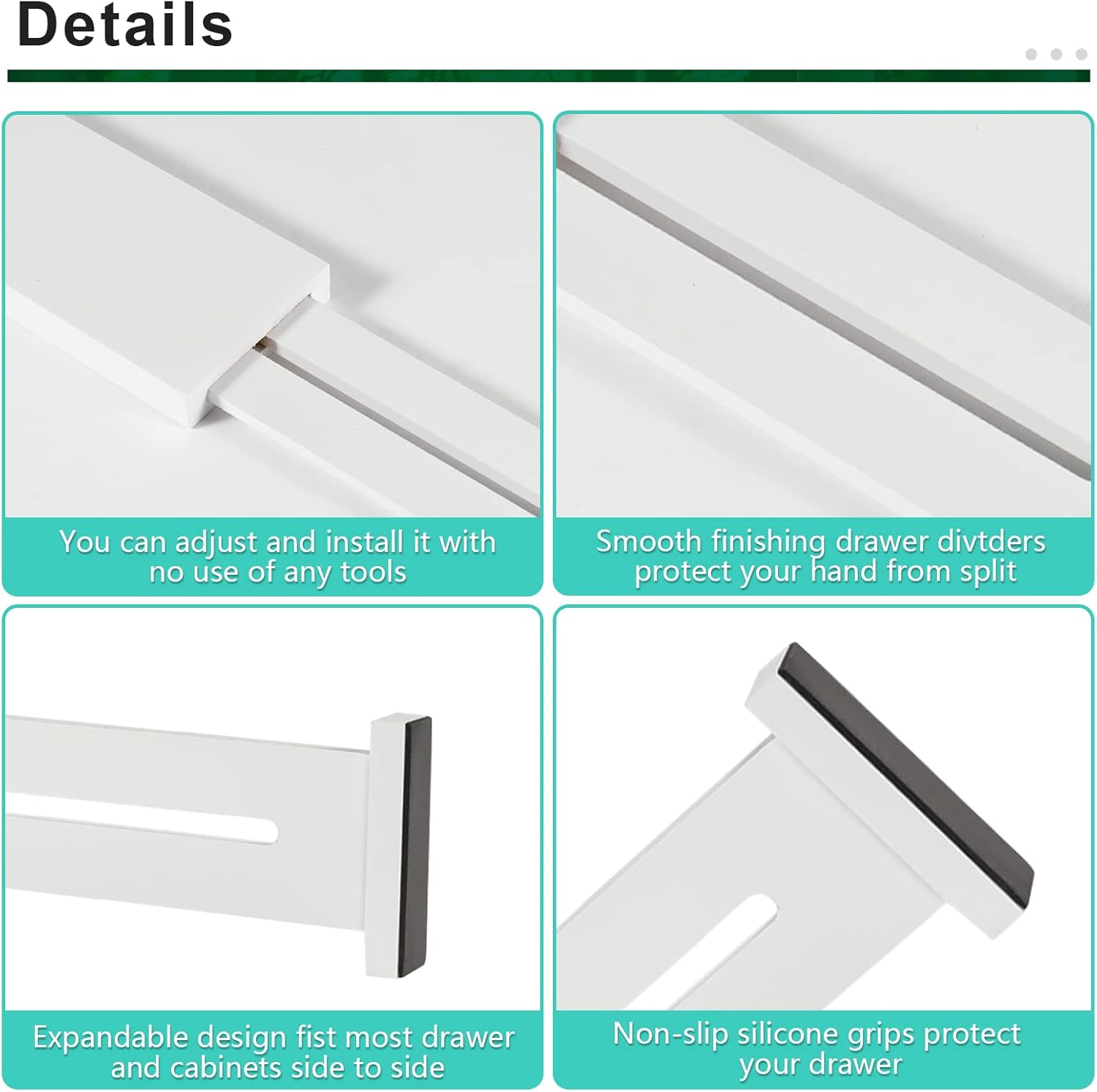 Details

You can adjust and install it with no use of any tools

Smooth finishing drawer divtders protect your hand from split

Expandable design fist most drawer and cabinets side to side

Non-slip silicone grips protect your drawer