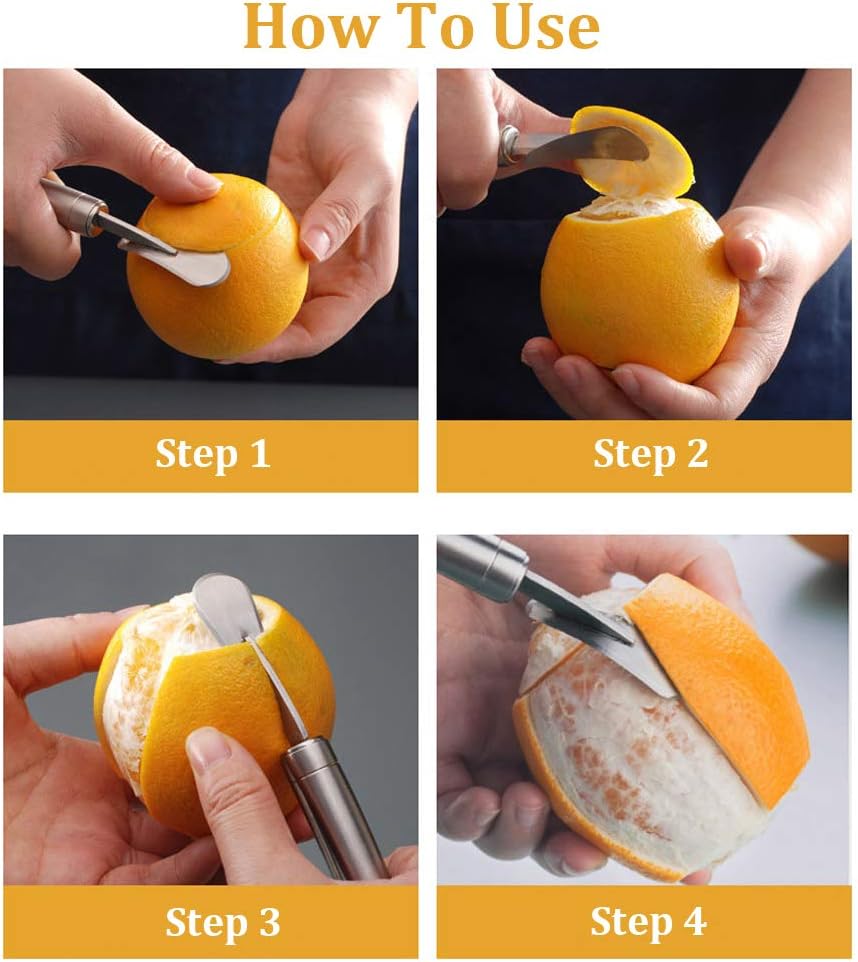 How To Use

Step 1

Step 2

Step 3

Step 4