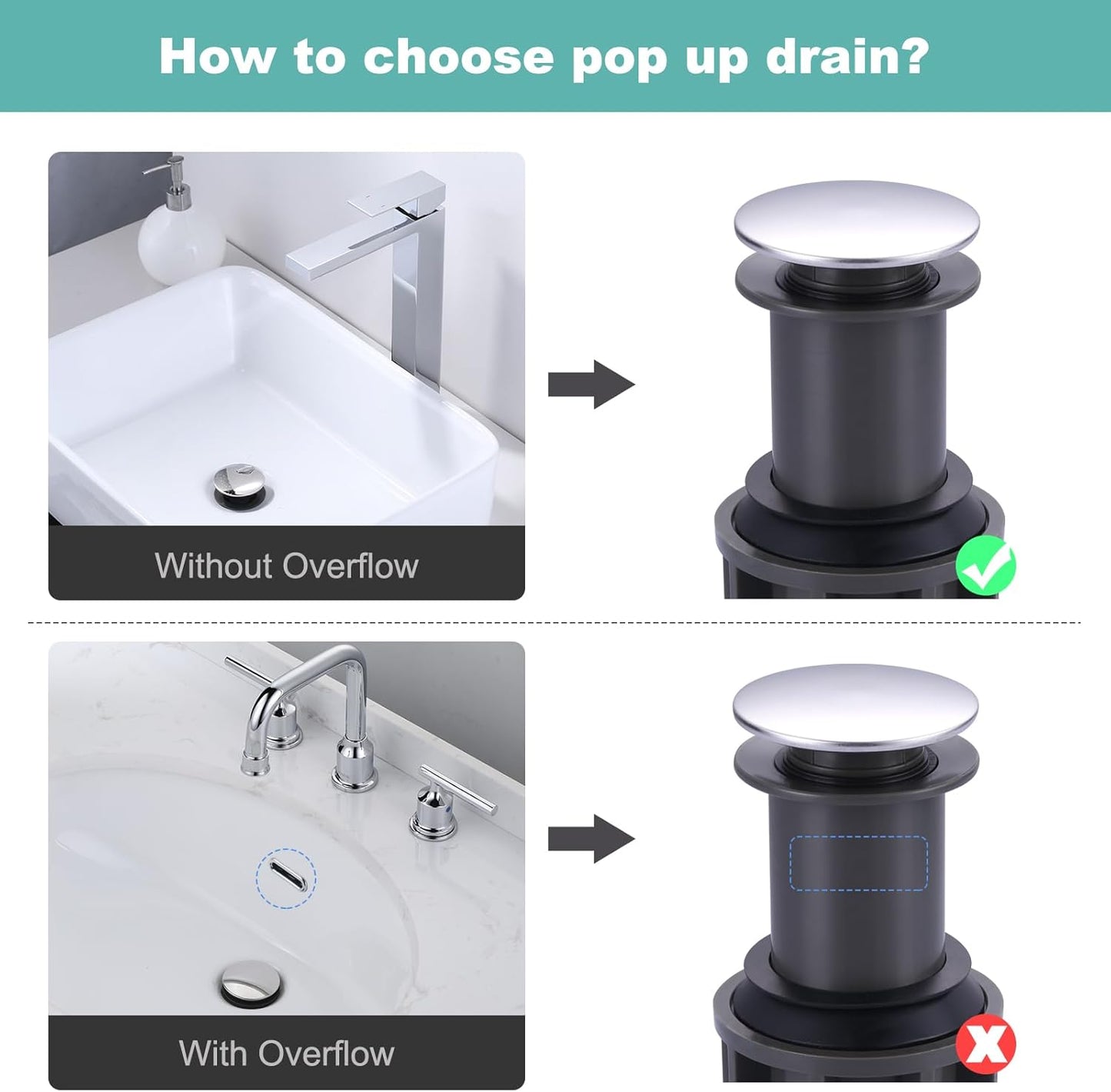 How to choose pop up drain?

Without Overflow

With Overflow