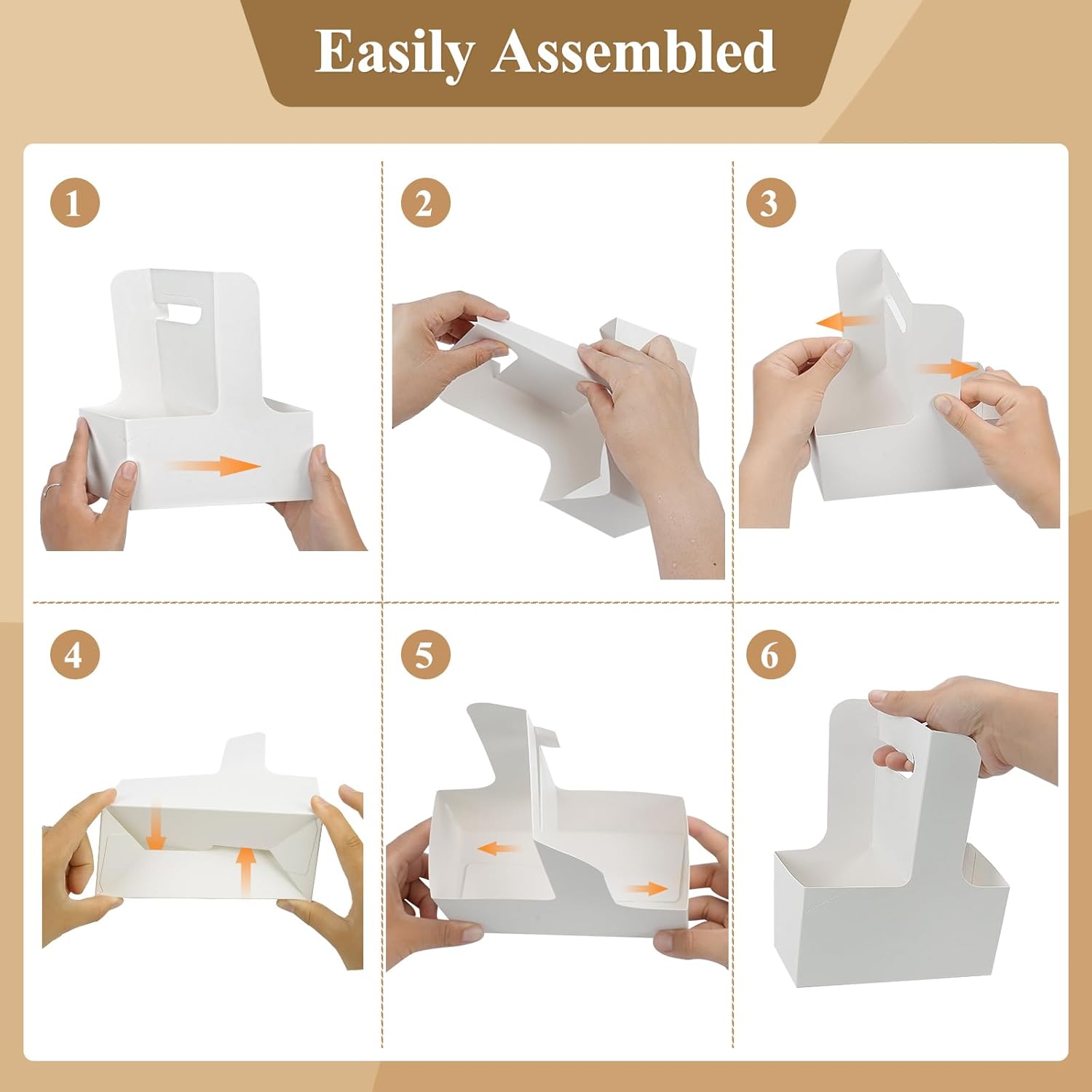 Easily Assembled

1

2

3

4

5

6