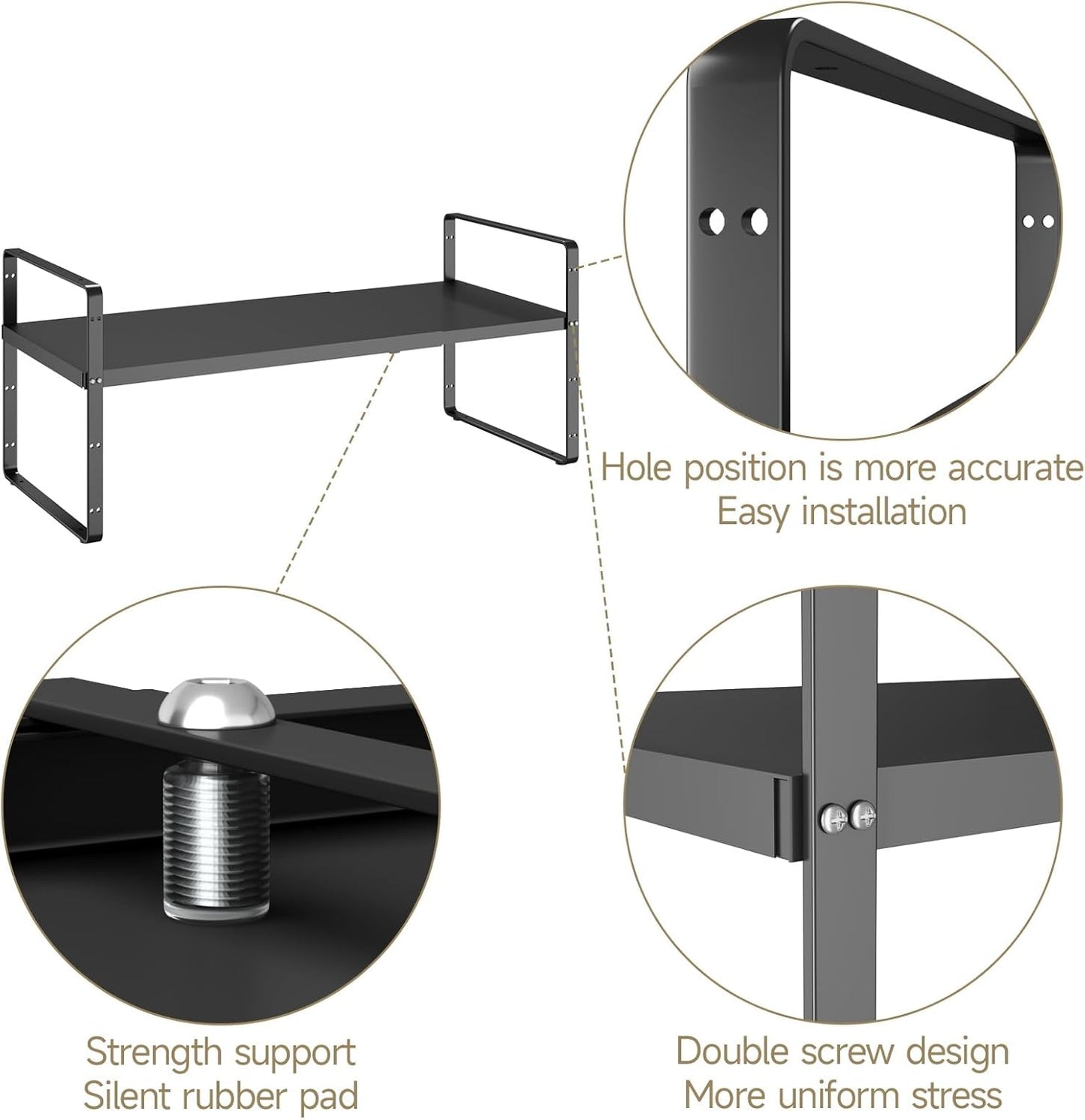 Hole position is more accurate
Easy installation

Strength support
Silent rubber pad

Double screw design
More uniform stress