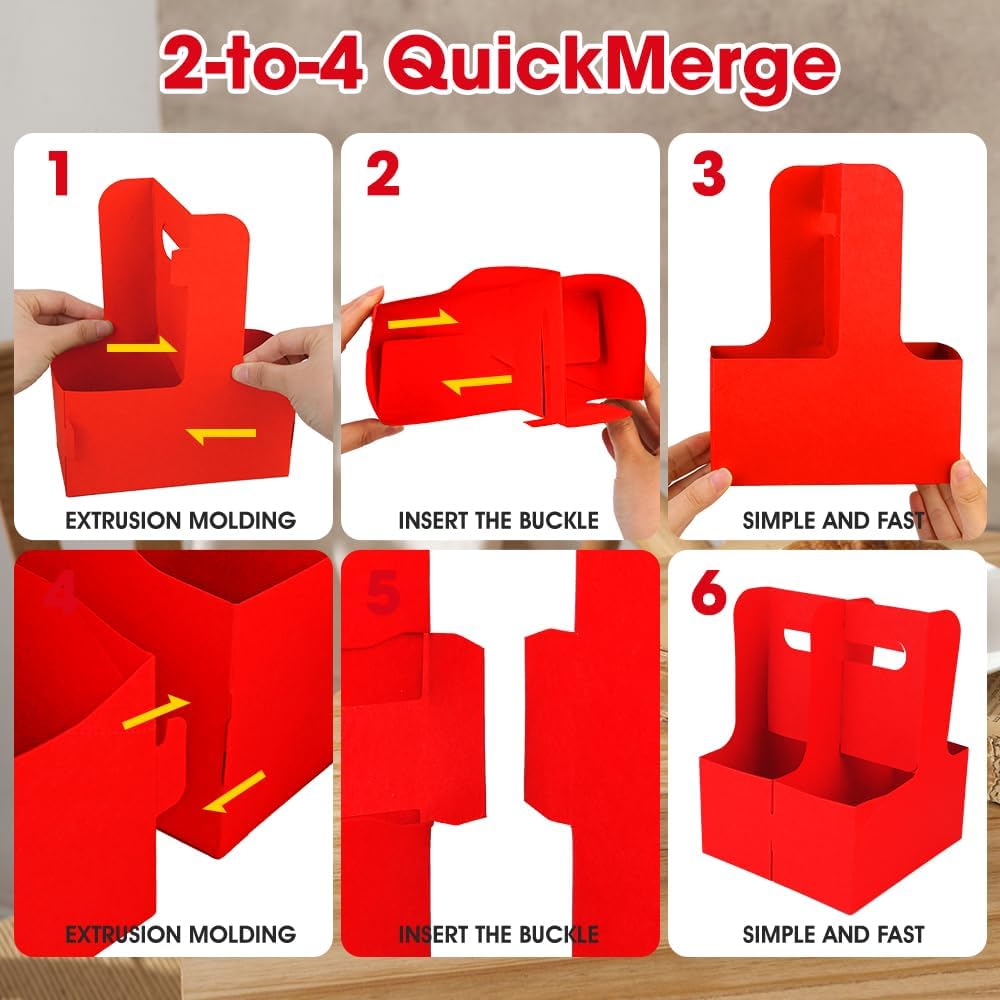 2-to-4 QuickMerge

1

EXTRUSION MOLDING

2

INSERT THE BUCKLE

3

SIMPLE AND FAST

4

EXTRUSION MOLDING

5

INSERT THE BUCKLE

6

SIMPLE AND FAST