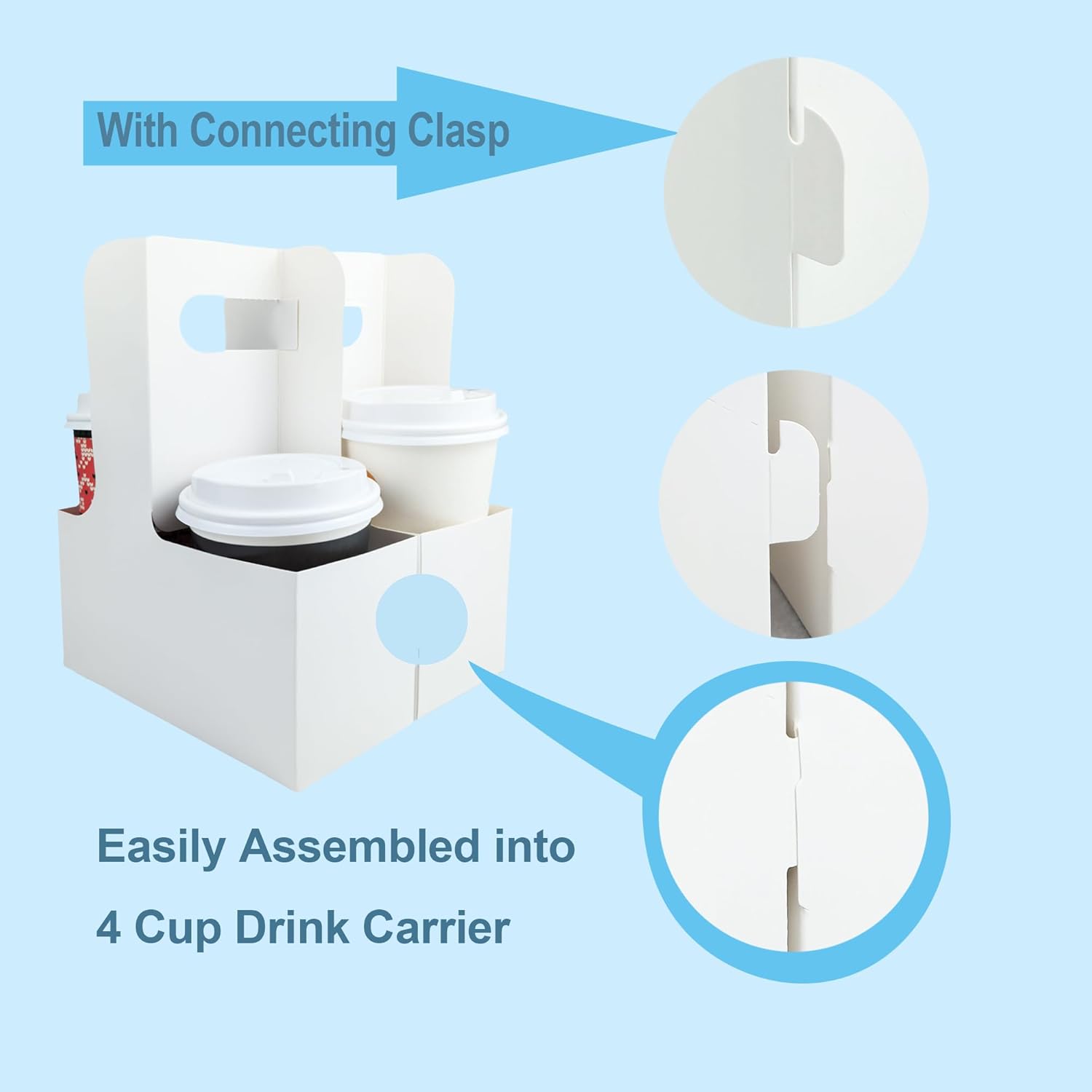 With Connecting Clasp

Easily Assembled into

4 Cup Drink Carrier