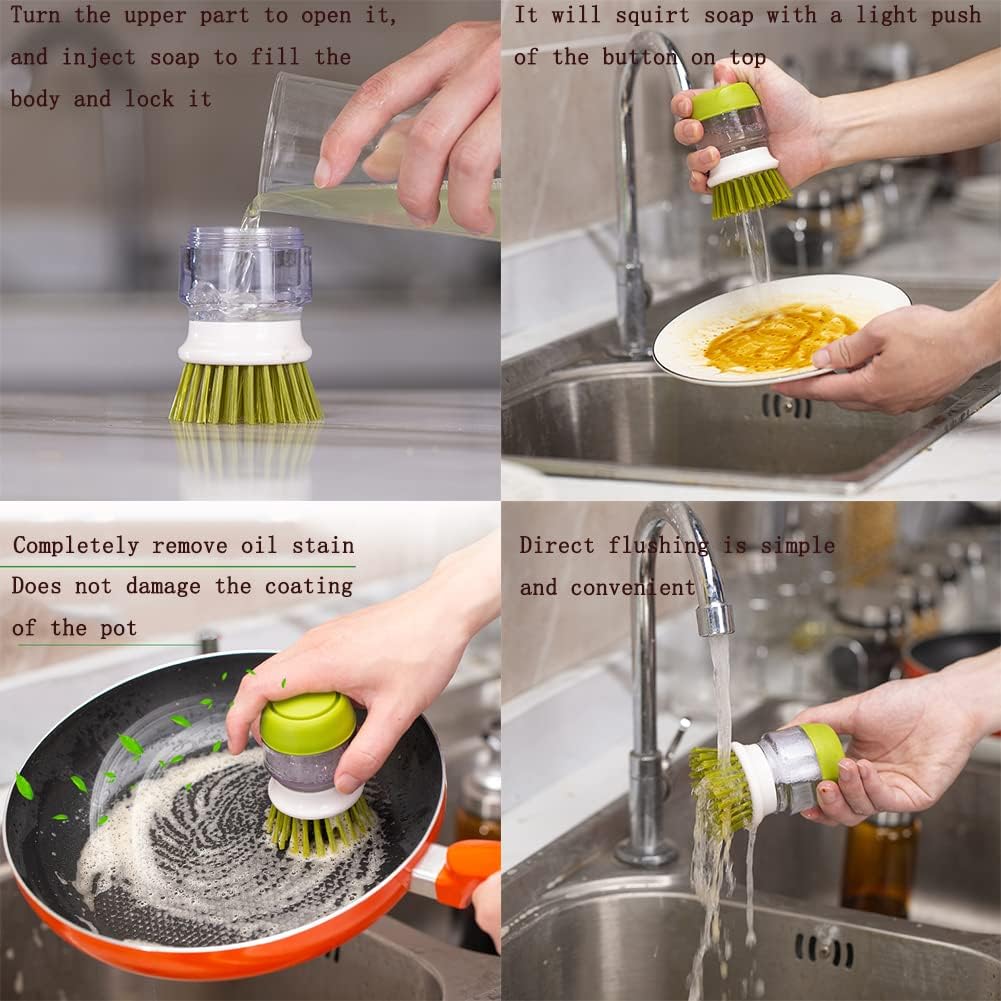 Turn the upper part to open it, and inject soap to fill the body and lock it

It will squirt soap with a light push of the button on top

Completely remove oil stain

Does not damage the coating of the pot

Direct flushing is simple and convenient