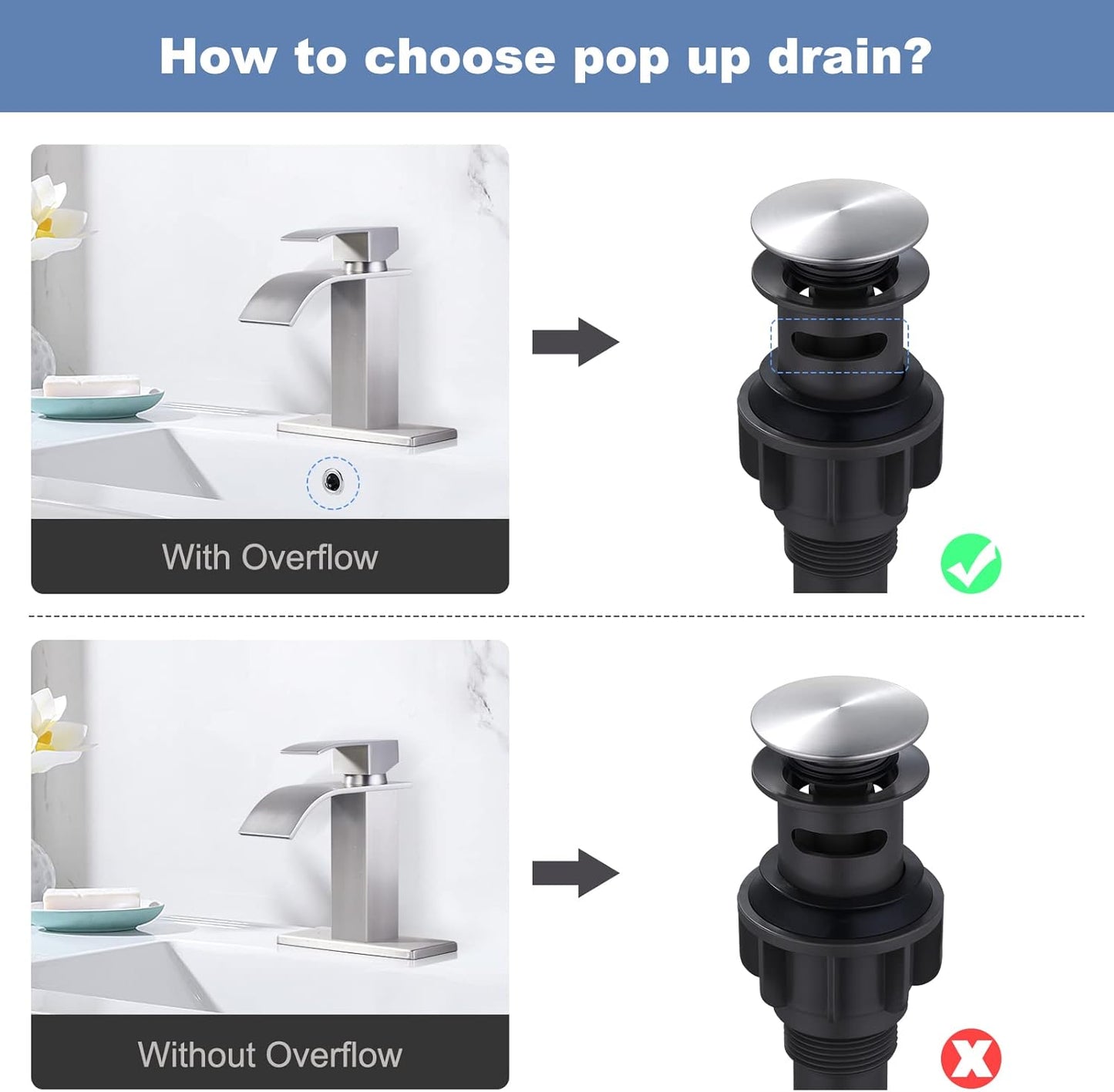 How to choose pop up drain?

With Overflow

Without Overflow