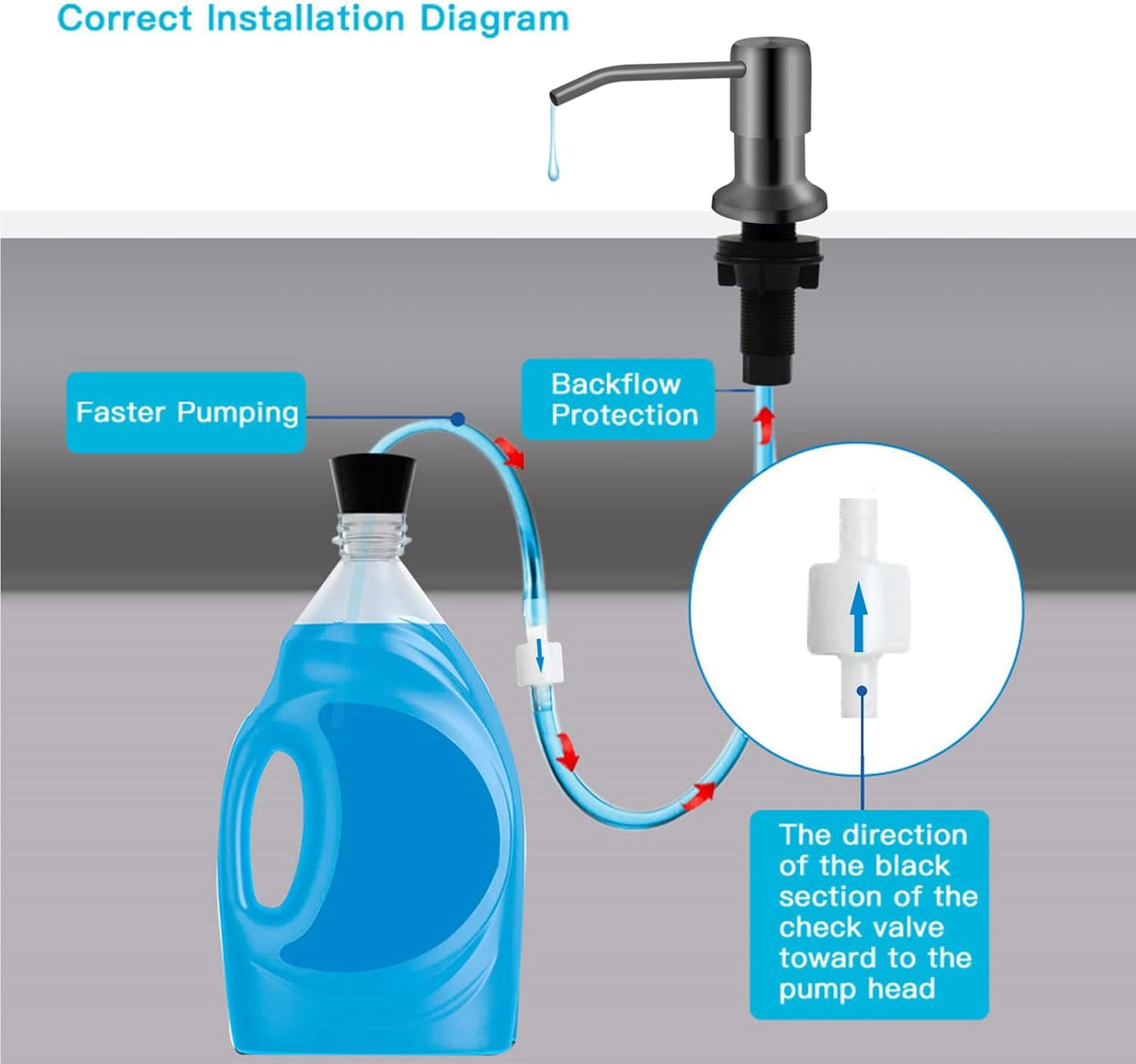 Correct Installation Diagram

Faster Pumping

Backflow Protection

The direction of the black section of the check valve toward to the pump head