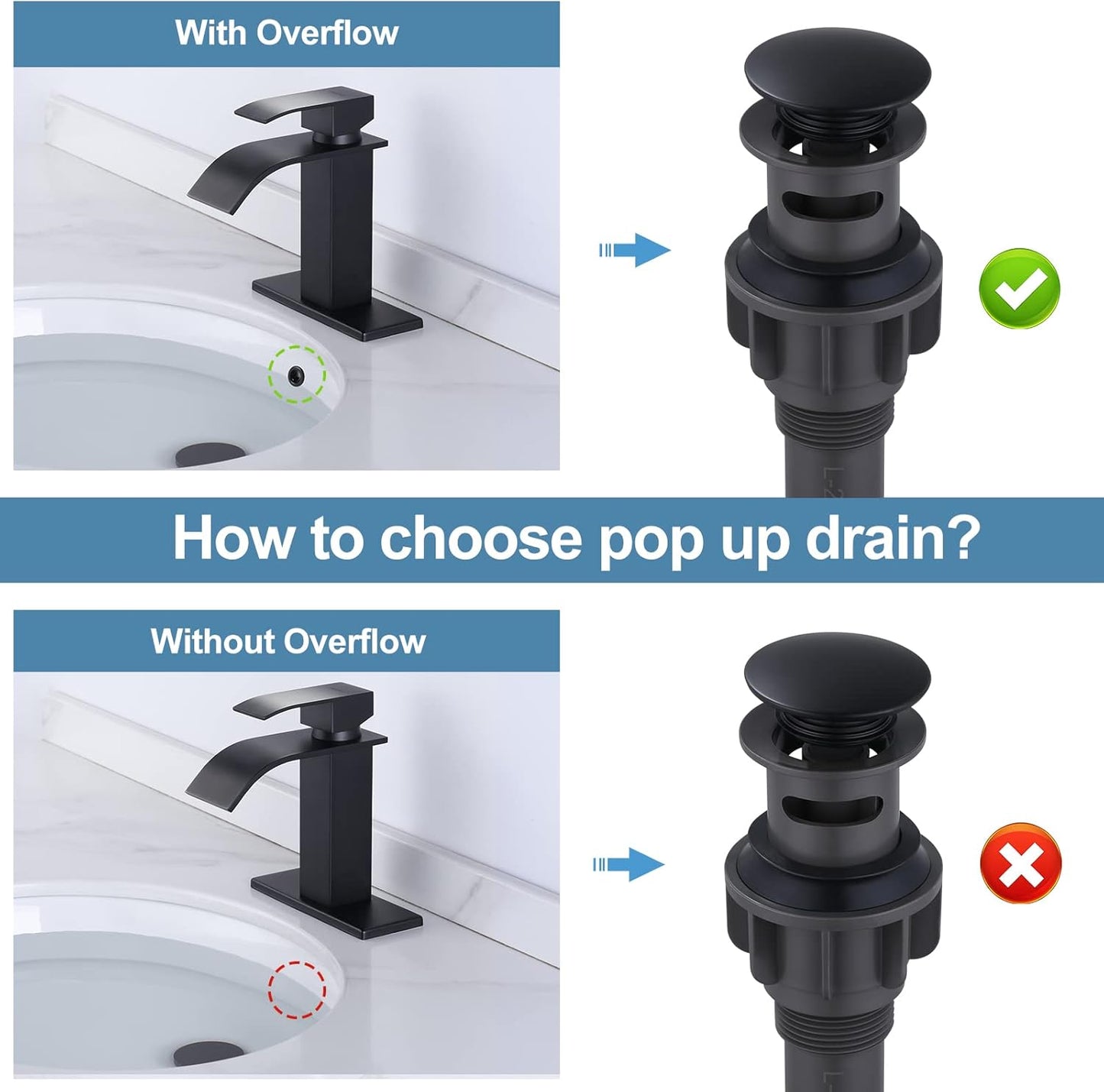 With Overflow

How to choose pop up drain?

Without Overflow