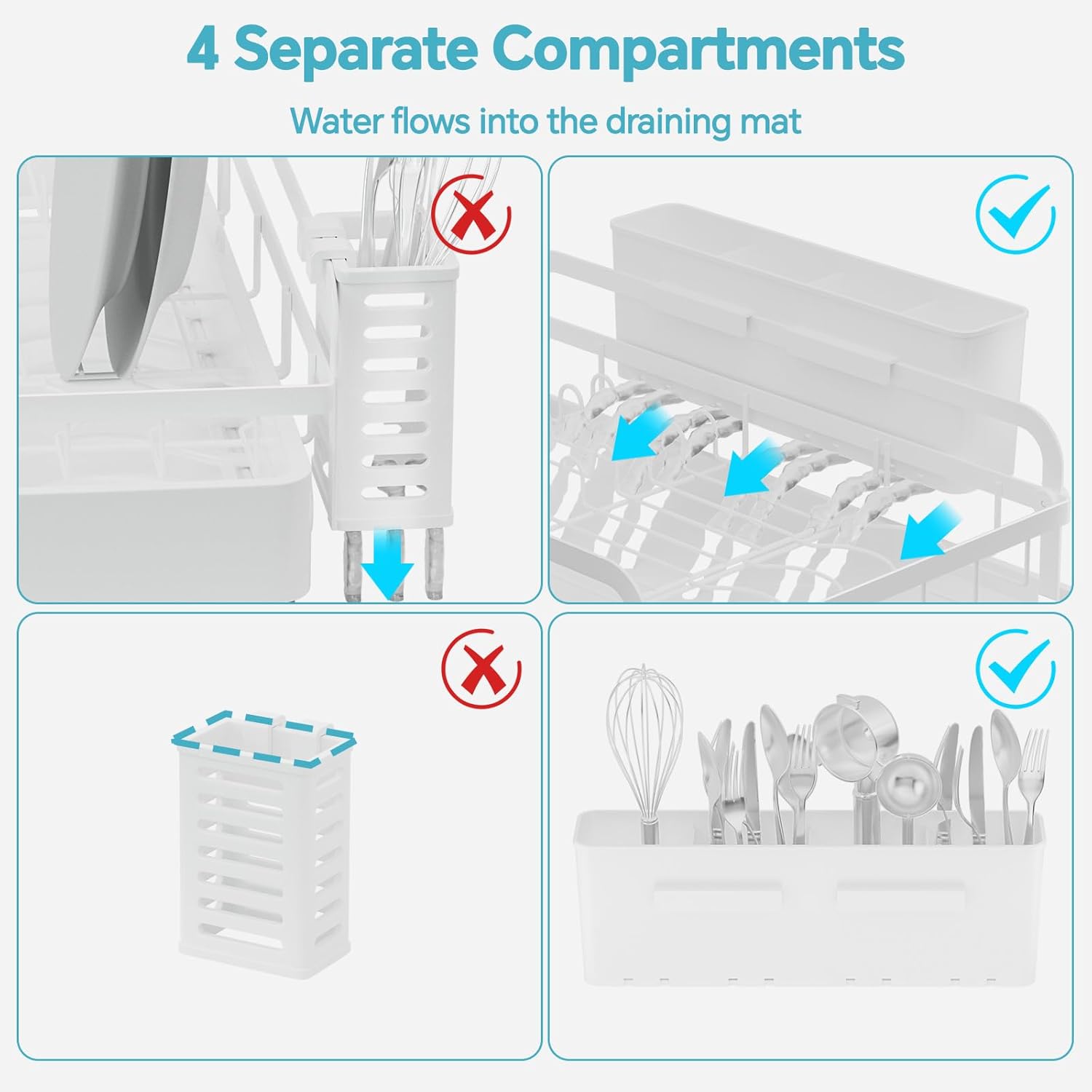 4 Separate Compartments

Water flows into the draining mat