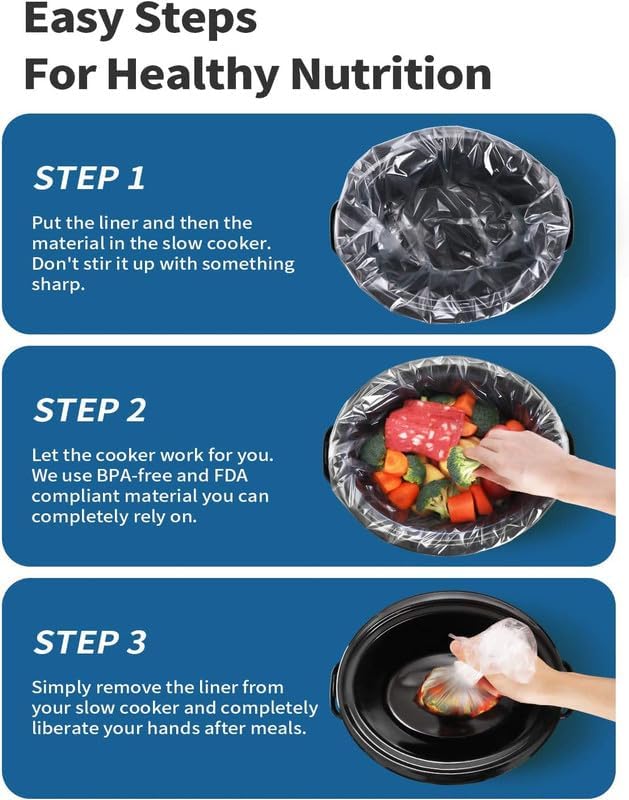 Easy Steps
For Healthy Nutrition

STEP 1

Put the liner and then the material in the slow cooker. Don't stir it up with something sharp.

STEP 2

Let the cooker work for you. We use BPA-free and FDA compliant material you can completely rely on.

STEP 3

Simply remove the liner from your slow cooker and completely liberate your hands after meals.