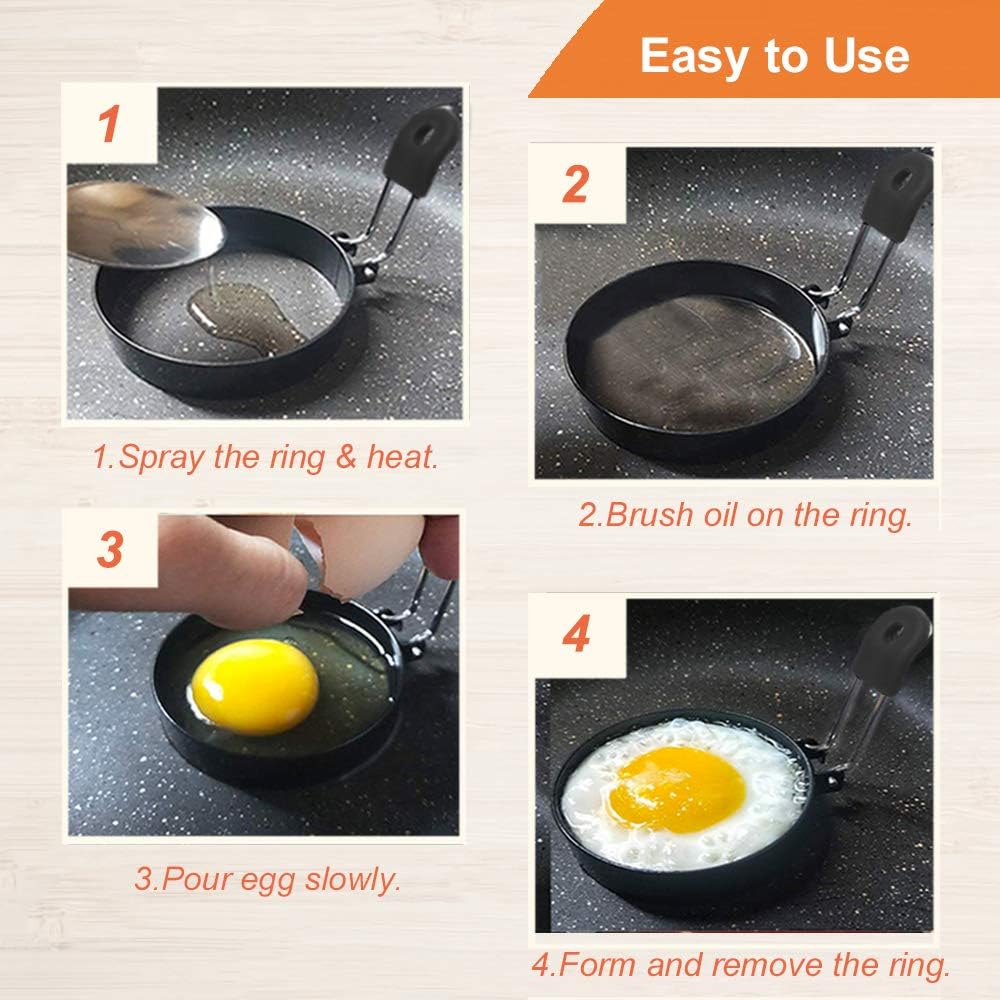 Easy to Use

1

1.Spray the ring & heat.

2

2.Brush oil on the ring.

3

3.Pour egg slowly.

4

4.Form and remove the ring.