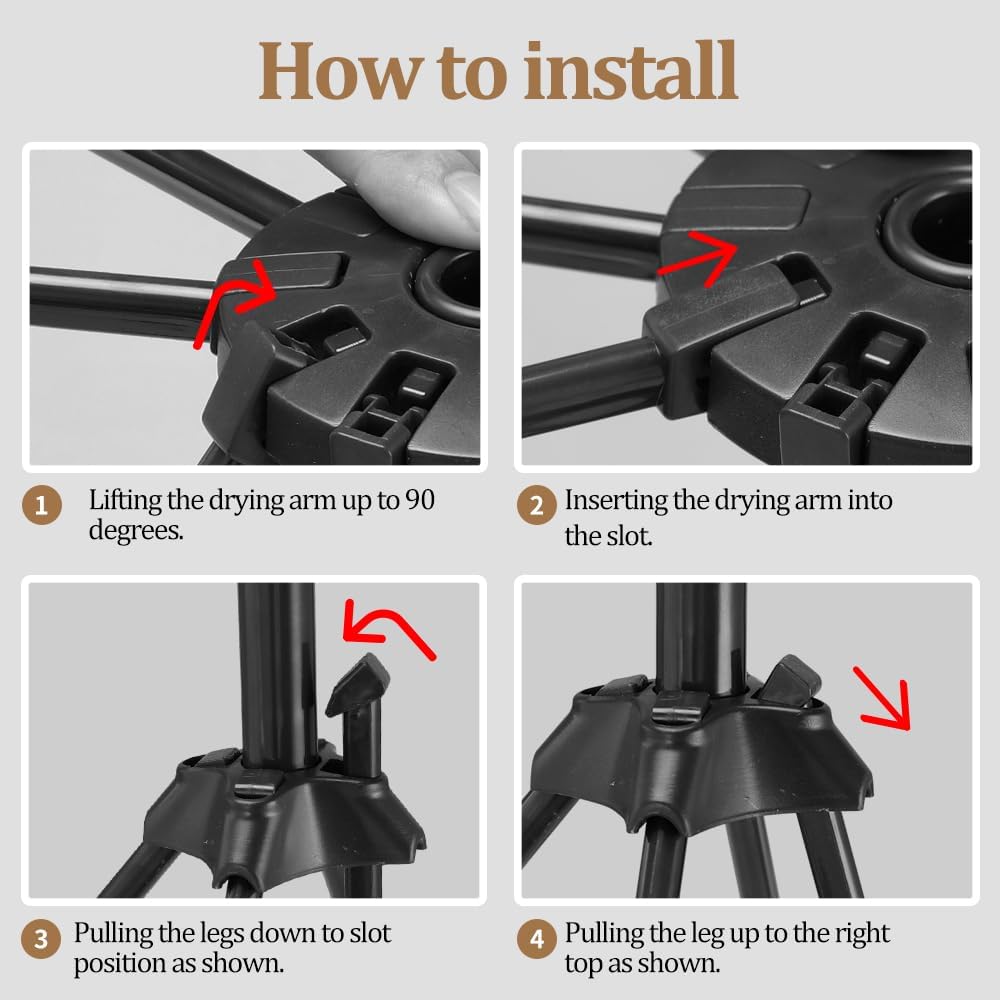 How to install

1 Lifting the drying arm up to 90 degrees.

2 Inserting the drying arm into the slot.

3 Pulling the legs down to slot position as shown.

4 Pulling the leg up to the right top as shown.